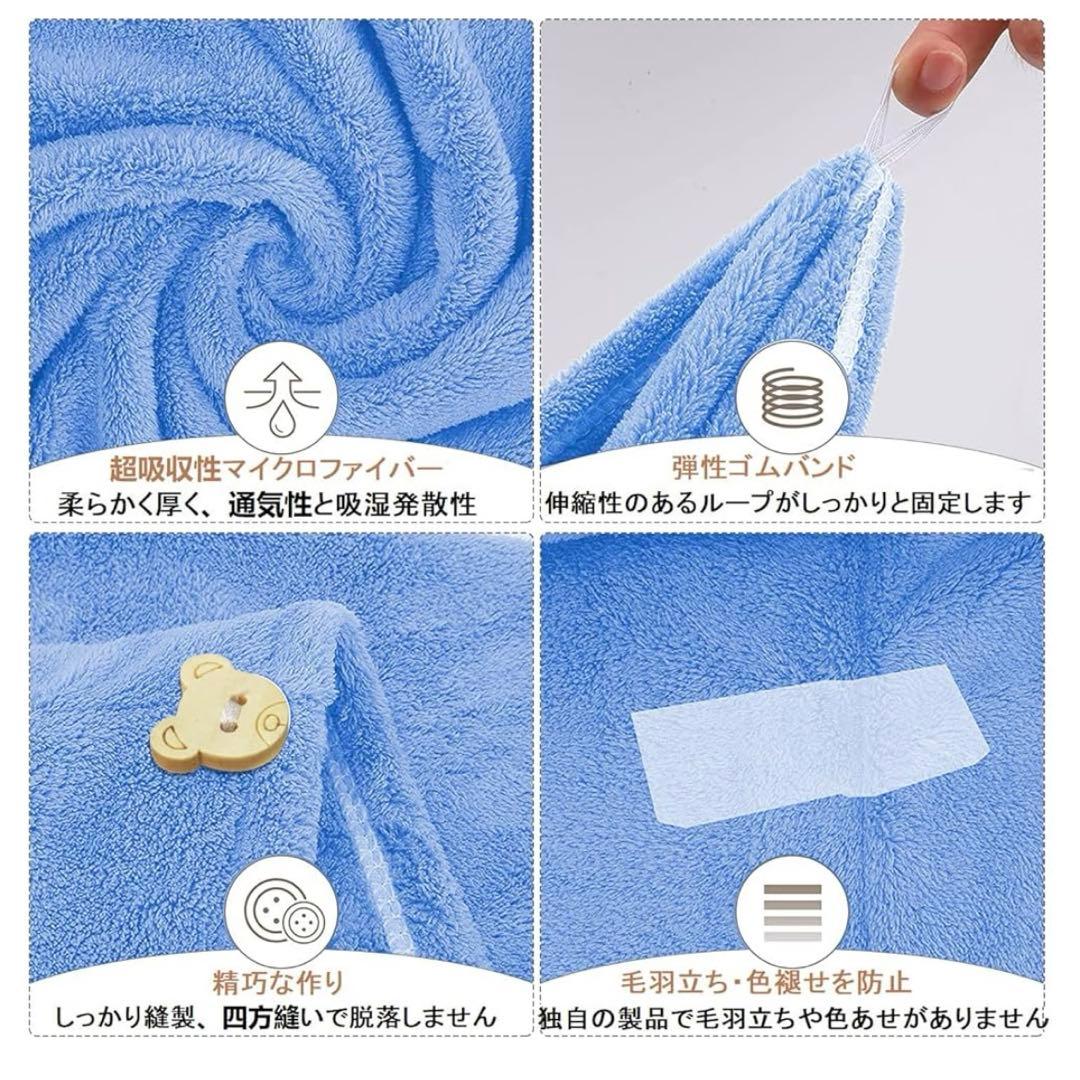 超吸収性マイクロファイバー
柔らかく厚く、通気性と吸湿発散性

弾性ゴムバンド
伸縮性のあるループがしっかりと固定します

精巧な作り
しっかり縫製、四方縫いで脱落しません

毛羽立ち・色褪せを防止
独自の製品で毛羽立ちや色あせがありません