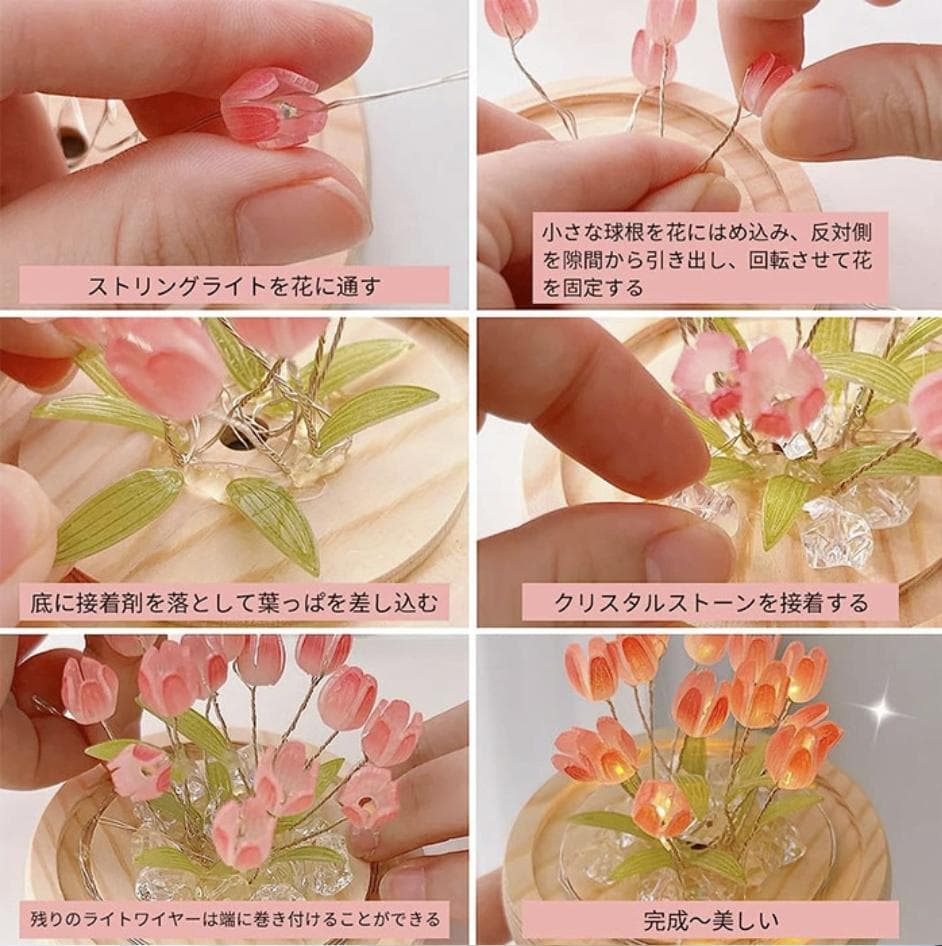 ストリングライトを花に通す

小さな球根を花にはめ込み、反対側を隙間から引き出し、回転させて花を固定する

底に接着剤を落として葉っぱを差し込む

クリスタルストーンを接着する

残りのライトワイヤーは端に巻き付けることができる

完成〜美しい