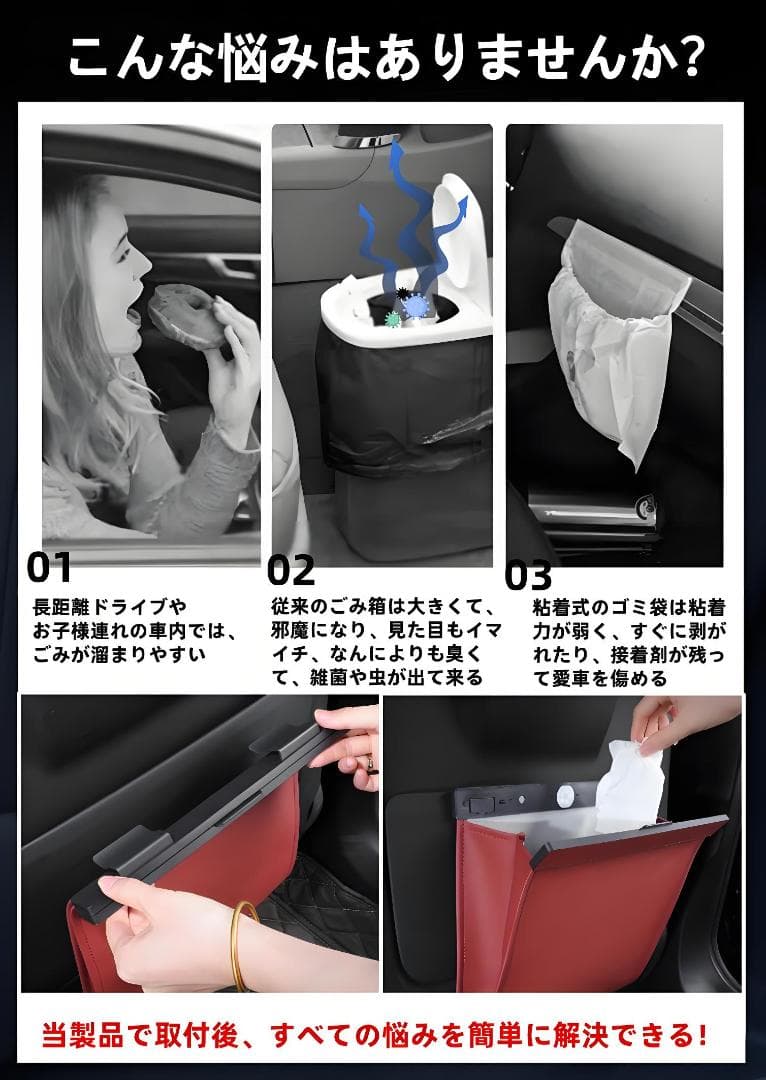 こんな悩みはありませんか?

01
長距離ドライブやお子様連れの車内では、ごみが溜まりやすい

02
従来のごみ箱は大きくて、邪魔になり、見た目もイマイチ、なんによりも臭くて、雑菌や虫が出て来る

03
粘着式のゴミ袋は粘着力が弱く、すぐに剥がれたり、接着剤が残って愛車を傷める

当製品で取付後、すべての悩みを簡単に解決できる!