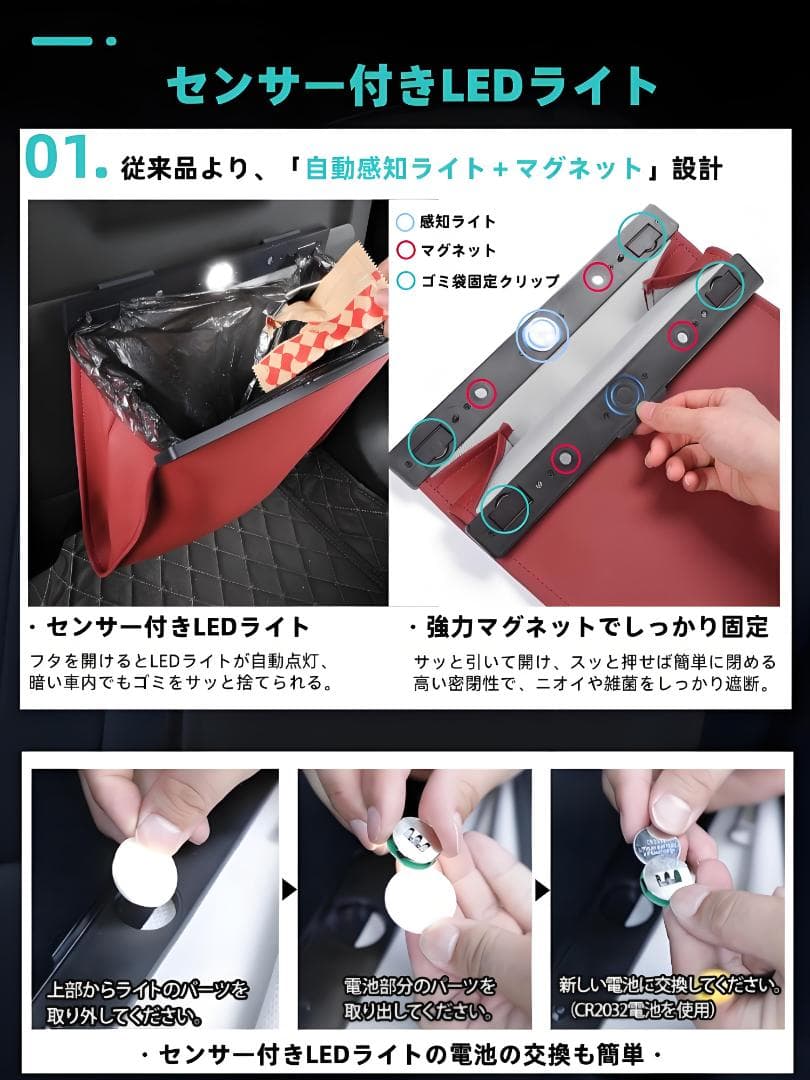 センサー付きLEDライト

01. 従来品より、「自動感知ライト＋マグネット」設計

感知ライト
マグネット
ゴミ袋固定クリップ

・センサー付きLEDライト
フタを開けるとLEDライトが自動点灯、暗い車内でもゴミをサッと捨てられる。

・強力マグネットでしっかり固定
サッと引いて開け、スッと押せば簡単に閉める高い密閉性で、ニオイや雑菌をしっかり遮断。

上部からライトのパーツを取り外してください。

電池部分のパーツを取り出してください。

新しい電池に交換してください。(CR2032電池を使用)

・センサー付きLEDライトの電池の交換も簡単・