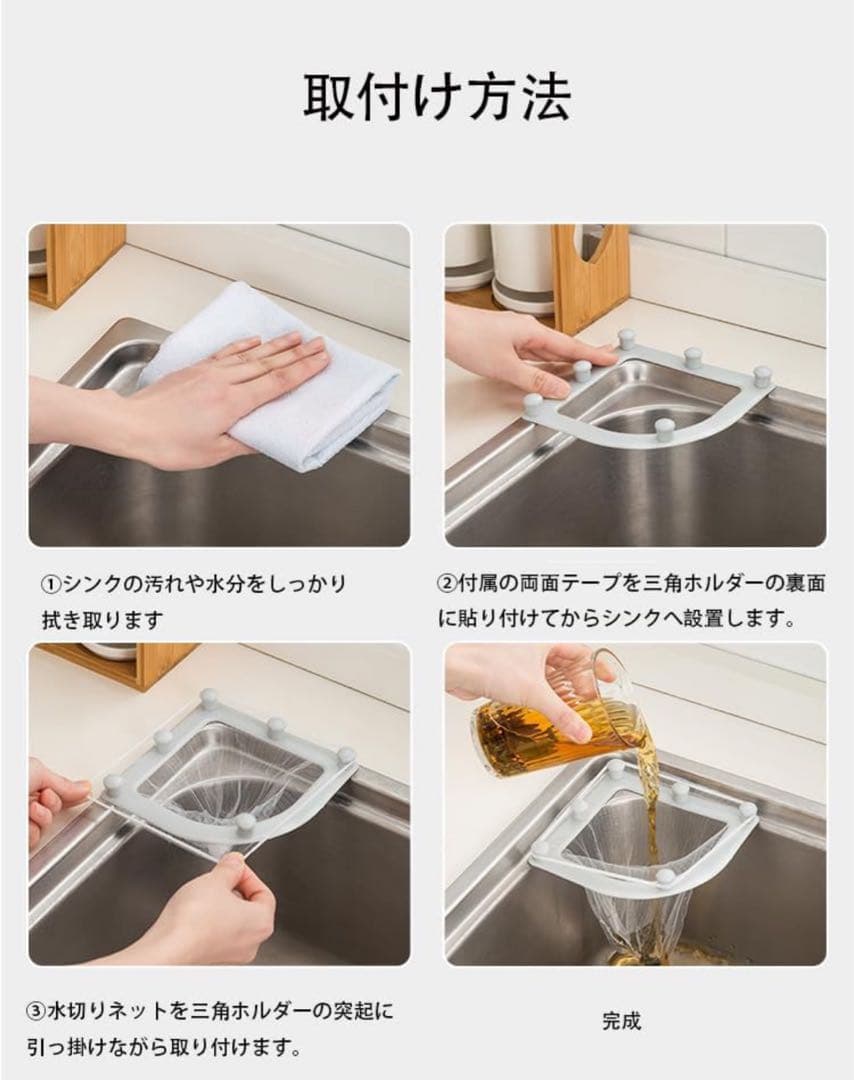 取付け方法

①シンクの汚れや水分をしっかり拭き取ります

②付属の両面テープを三角ホルダーの裏面に貼り付けてからシンクへ設置します。

③水切りネットを三角ホルダーの突起に引っ掛けながら取り付けます。

完成