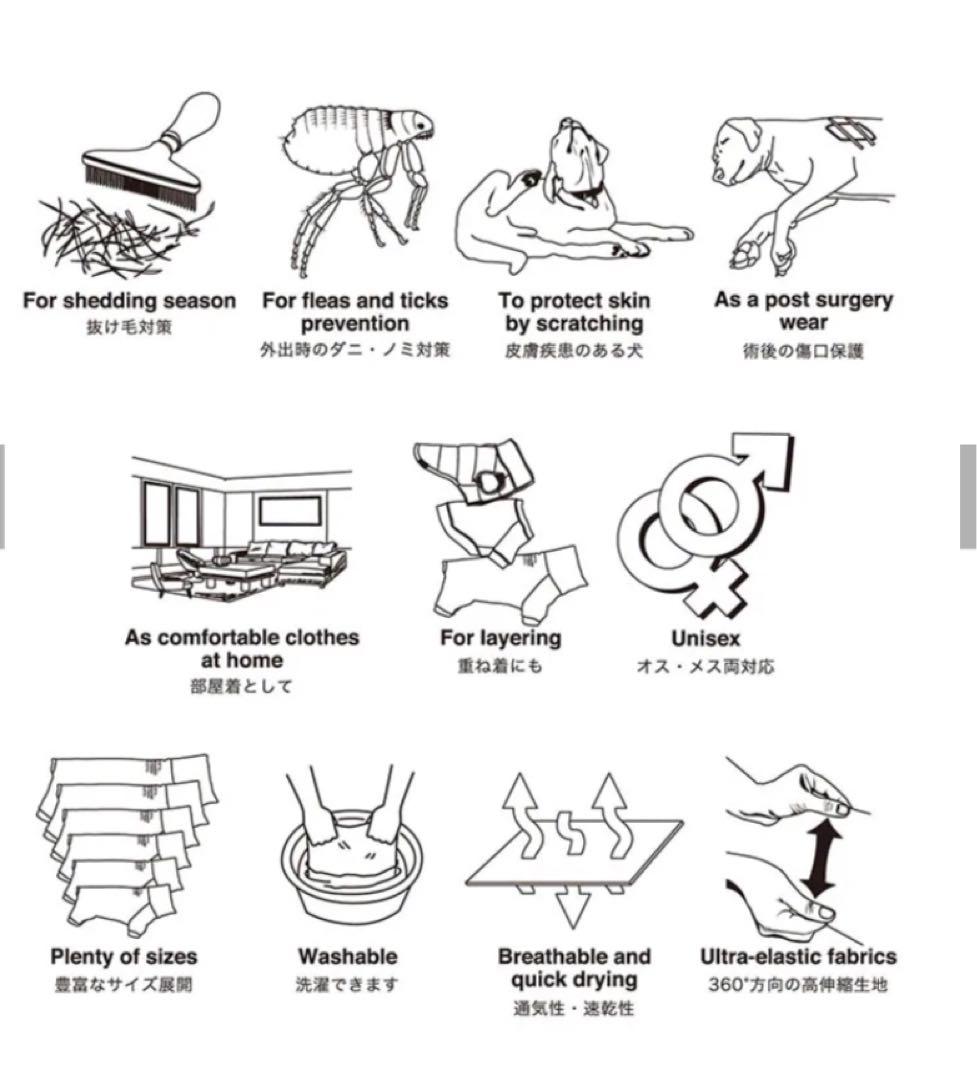 For shedding season
抜け毛対策

For fleas and ticks prevention
外出時のダニ・ノミ対策

To protect skin by scratching
皮膚疾患のある犬

As a post surgery wear
術後の傷口保護

As comfortable clothes at home
部屋着として

For layering
重ね着にも

Unisex
オス・メス両対応

Plenty of sizes
豊富なサイズ展開

Washable
洗濯できます

Breathable and quick drying
通気性・速乾性

Ultra-elastic fabrics
360°方向の高伸縮生地