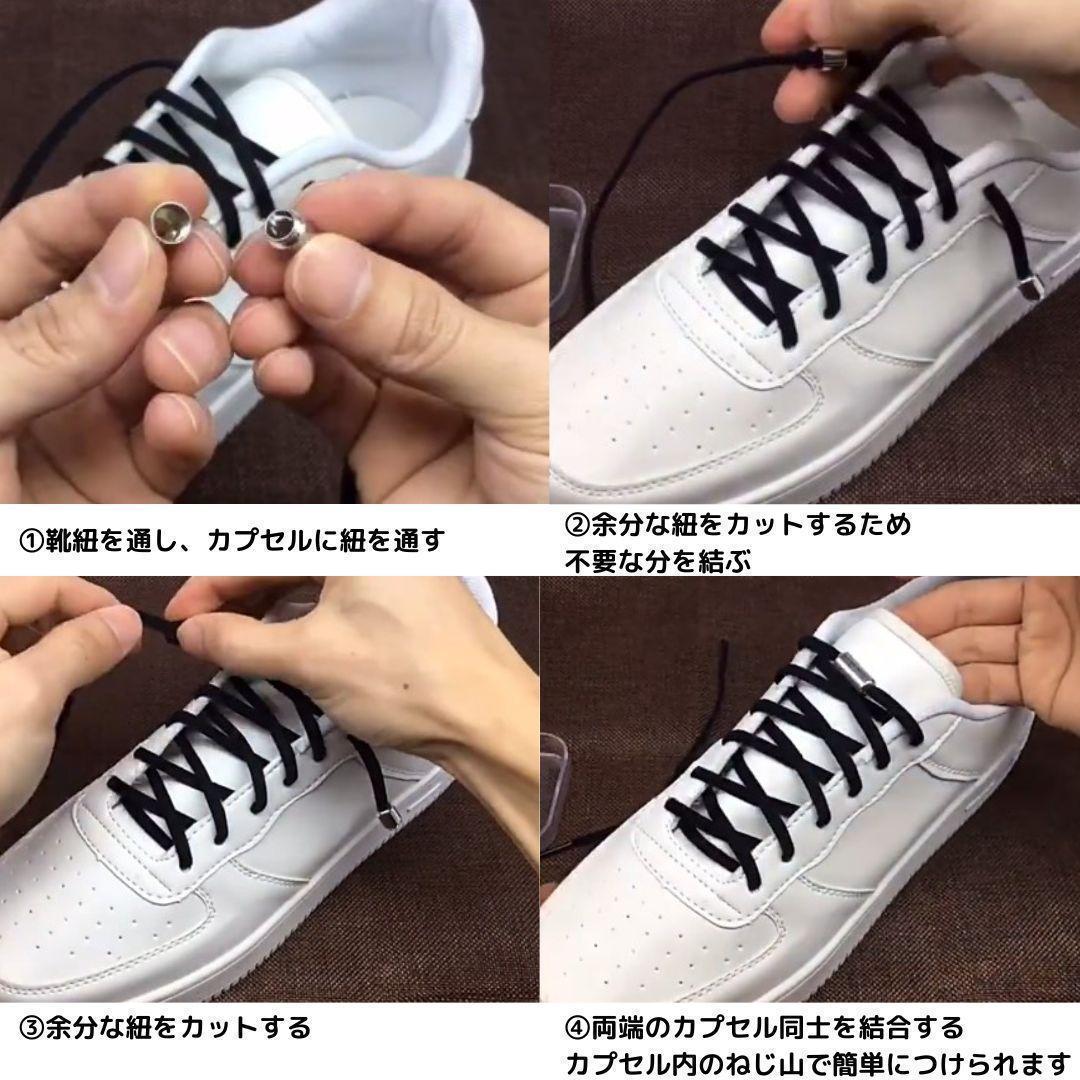 ①靴紐を通し、カプセルに紐を通す

②余分な紐をカットするため
不要な分を結ぶ

③余分な紐をカットする

④両端のカプセル同士を結合する
カプセル内のねじ山で簡単につけられます