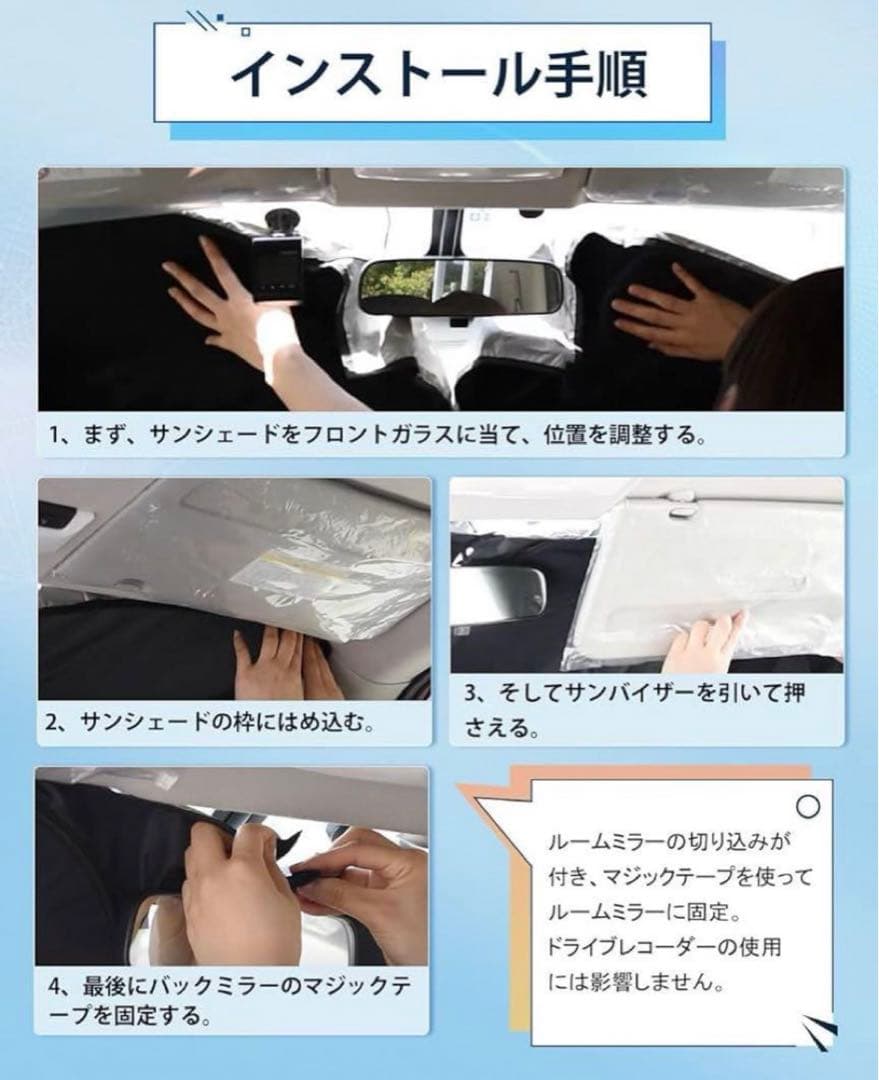 インストール手順

1、まず、サンシェードをフロントガラスに当て、位置を調整する。

2、サンシェードの枠にはめ込む。

3、そしてサンバイザーを引いて押さえる。

4、最後にバックミラーのマジックテープを固定する。

ルームミラーの切り込みが付き、マジックテープを使ってルームミラーに固定。ドライブレコーダーの使用には影響しません。