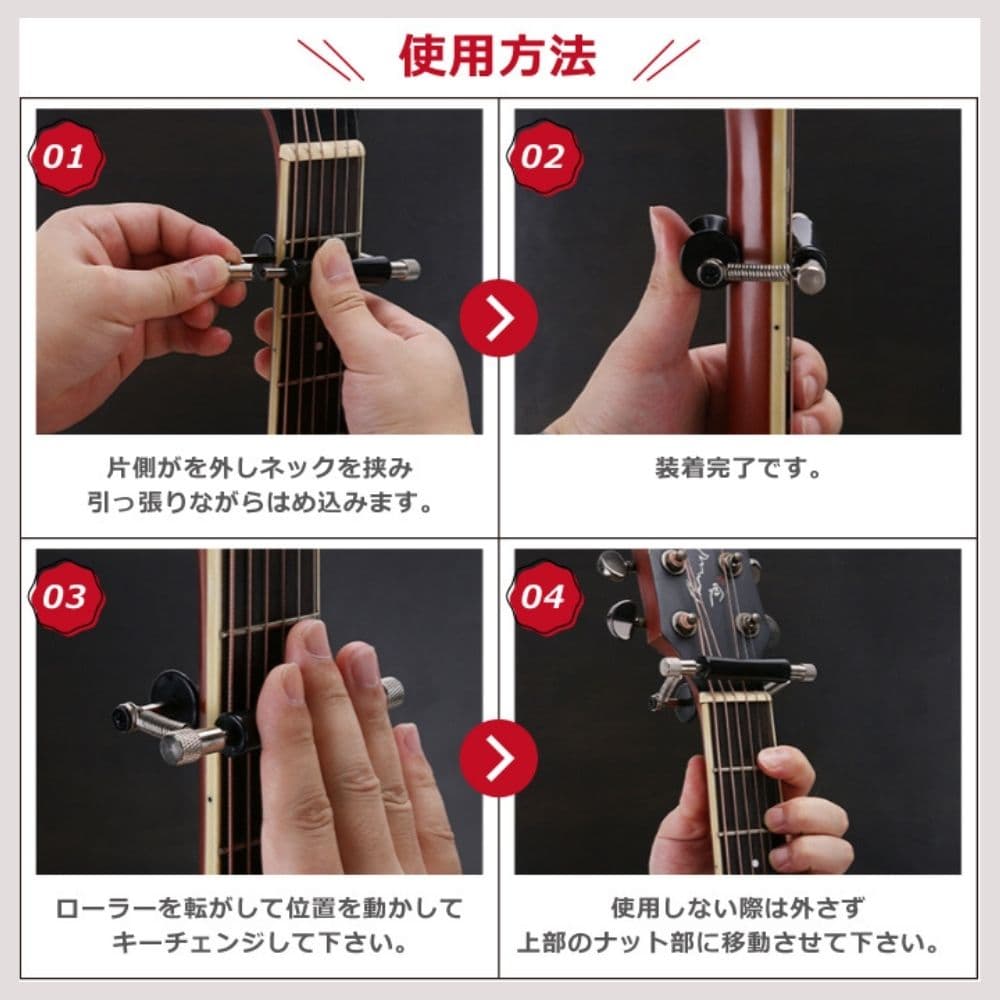 使用方法

01

片側がを外しネックを挟み
引っ張りながらはめ込みます。

02

装着完了です。

03

ローラーを転がして位置を動かして
キーチェンジして下さい。

04

使用しない際は外さず
上部のナット部に移動させて下さい。