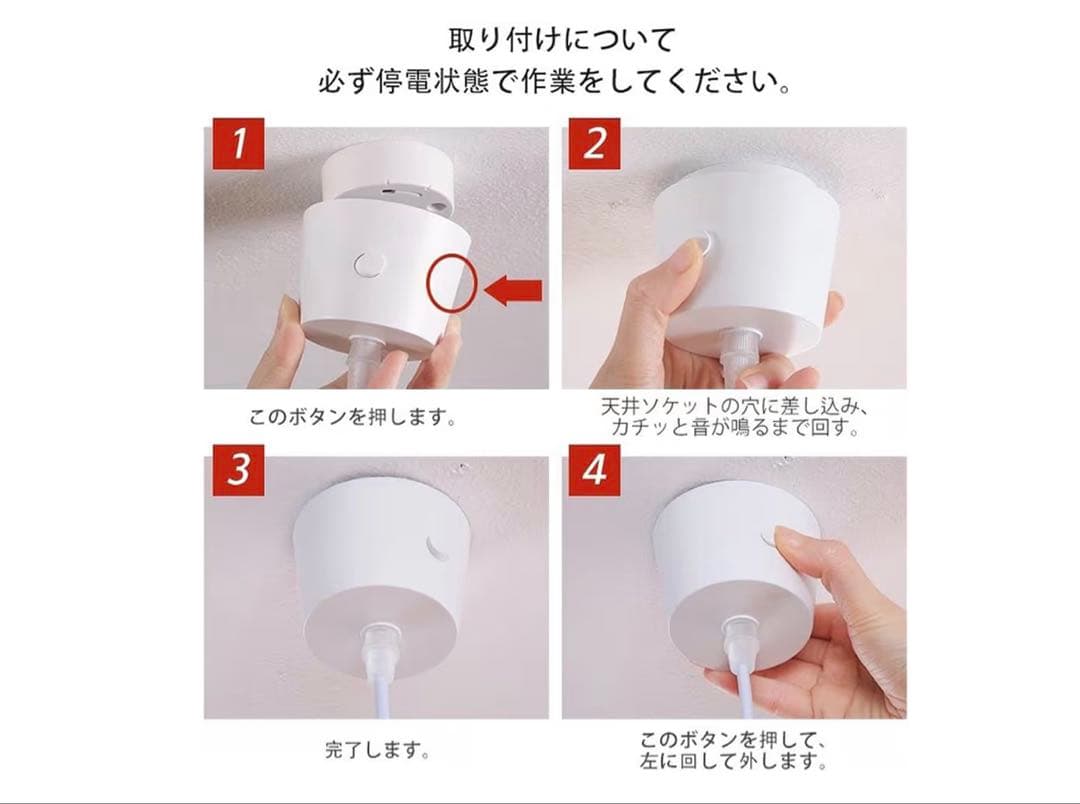 取り付けについて
必ず停電状態で作業をしてください。

1

このボタンを押します。

2

天井ソケットの穴に差し込み、カチッと音が鳴るまで回す。

3

完了します。

4

このボタンを押して、左に回して外します。