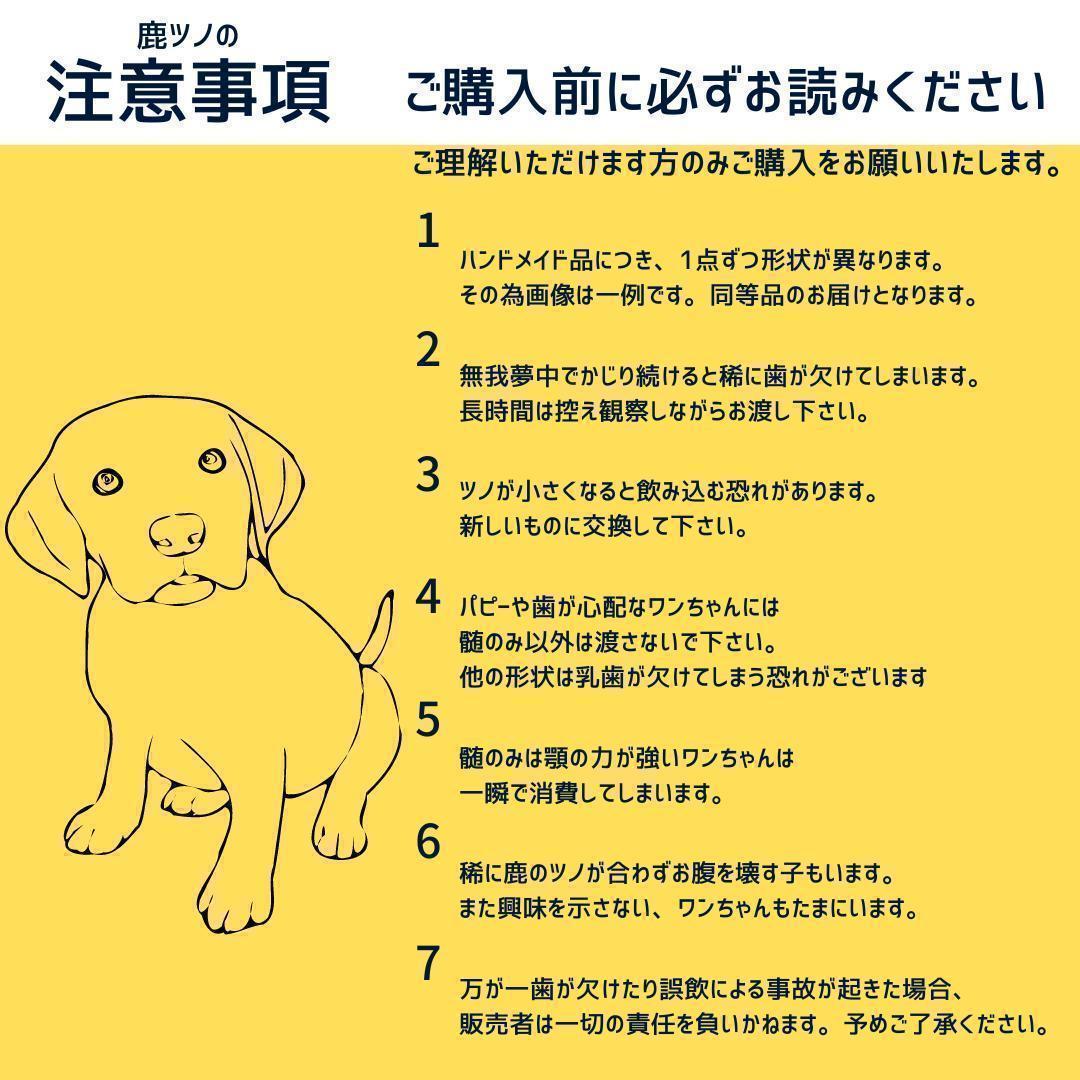 鹿ツノの
注意事項

ご購入前に必ずお読みください

ご理解いただけます方のみご購入をお願いいたします。

1
ハンドメイド品につき、1点ずつ形状が異なります。
その為画像は一例です。同等品のお届けとなります。

2
無我夢中でかじり続けると稀に歯が欠けてしまいます。
長時間は控え観察しながらお渡し下さい。

3
ツノが小さくなると飲み込む恐れがあります。
新しいものに交換して下さい。

4
パピーや歯が心配なワンちゃんには
髄のみ以外は渡さないで下さい。
他の形状は乳歯が欠けてしまう恐れがございます

5
髄のみは顎の力が強いワンちゃんは
一瞬で消費してしまいます。

6
稀に鹿のツノが合わずお腹を壊す子もいます。
また興味を示さない、ワンちゃんもたまにいます。

7
万が一歯が欠けたり誤飲による事故が起きた場合、
販売者は一切の責任を負いかねます。予めご了承ください。