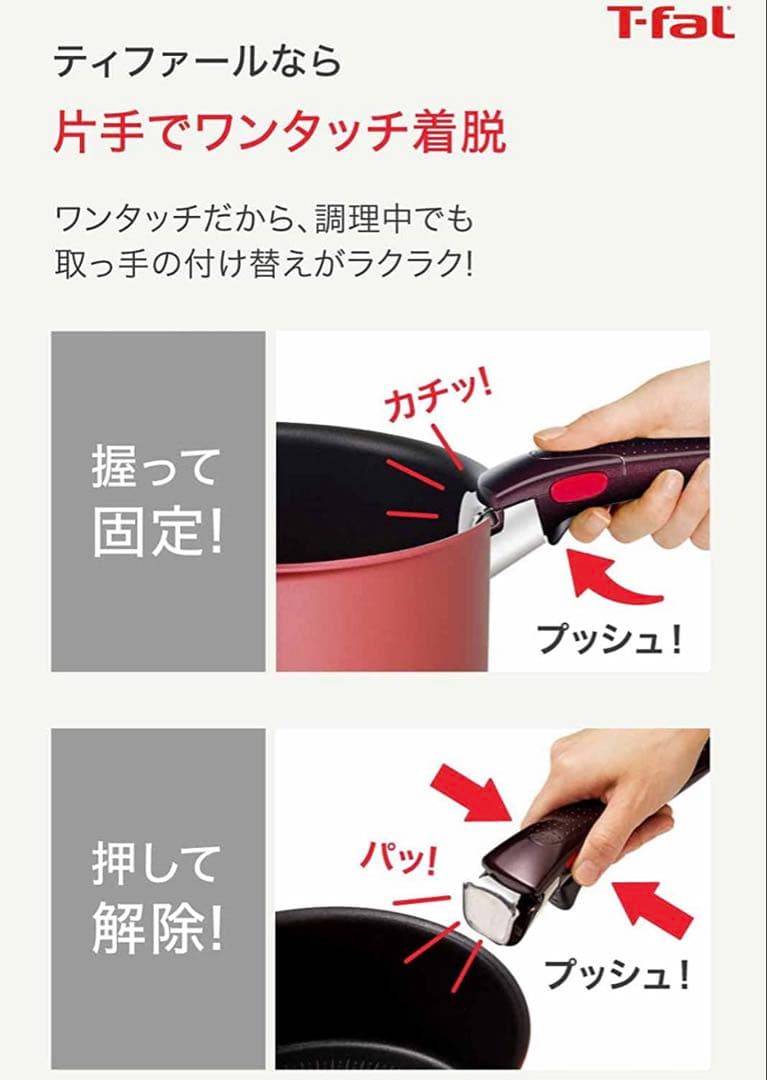 T-fal

ティファールなら

片手でワンタッチ着脱

ワンタッチだから、調理中でも取っ手の付け替えがラクラク!

握って固定!

カチッ!

プッシュ!

押して解除!

パッ!

プッシュ!