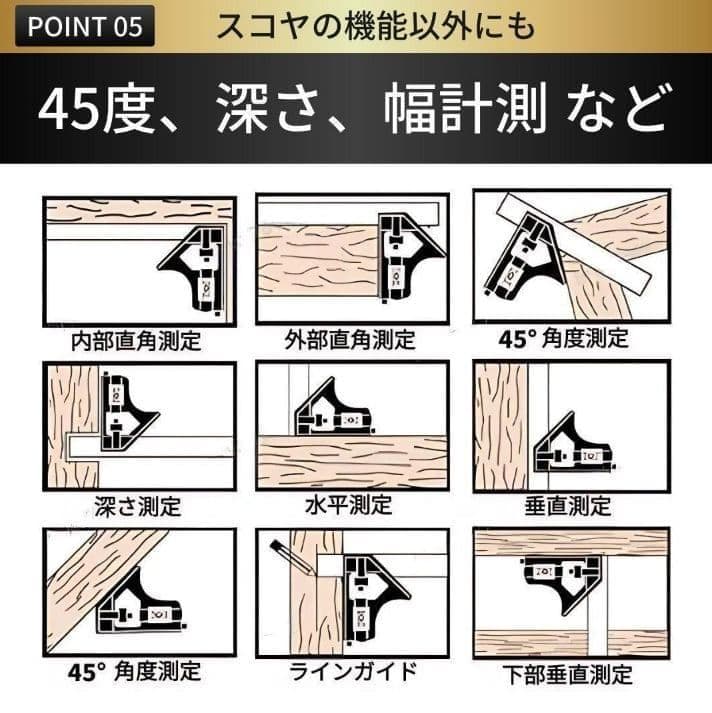 POINT 05 スコヤの機能以外にも

45度、深さ、幅計測 など

内部直角測定

外部直角測定

45° 角度測定

深さ測定

水平測定

垂直測定

45° 角度測定

ラインガイド

下部垂直測定