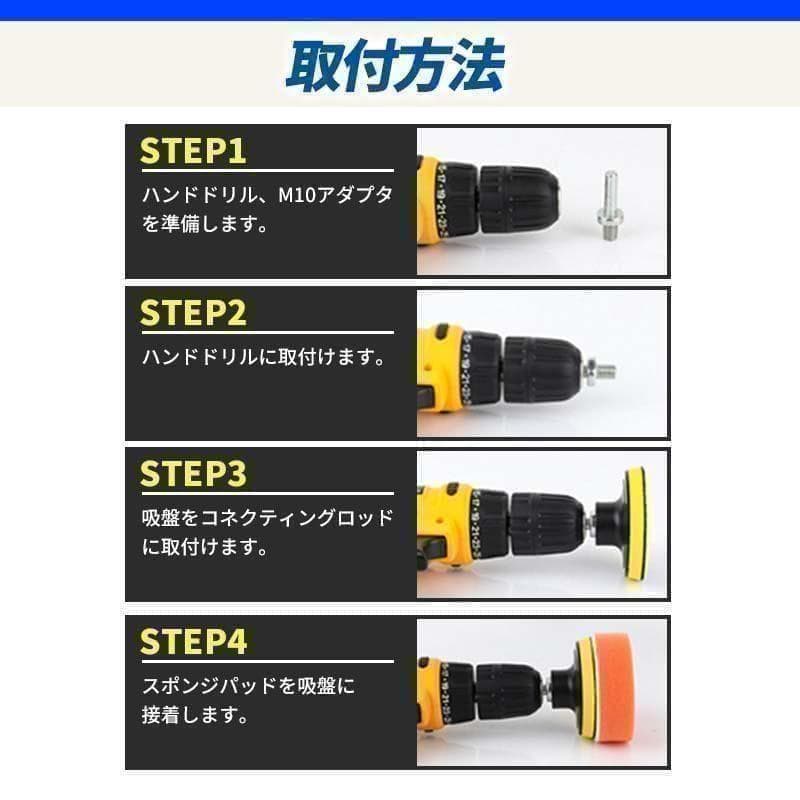 取付方法

STEP1

ハンドドリル、M10アダプタを準備します。

STEP2

ハンドドリルに取付けます。

STEP3

吸盤をコネクティングロッドに取付けます。

STEP4

スポンジパッドを吸盤に接着します。