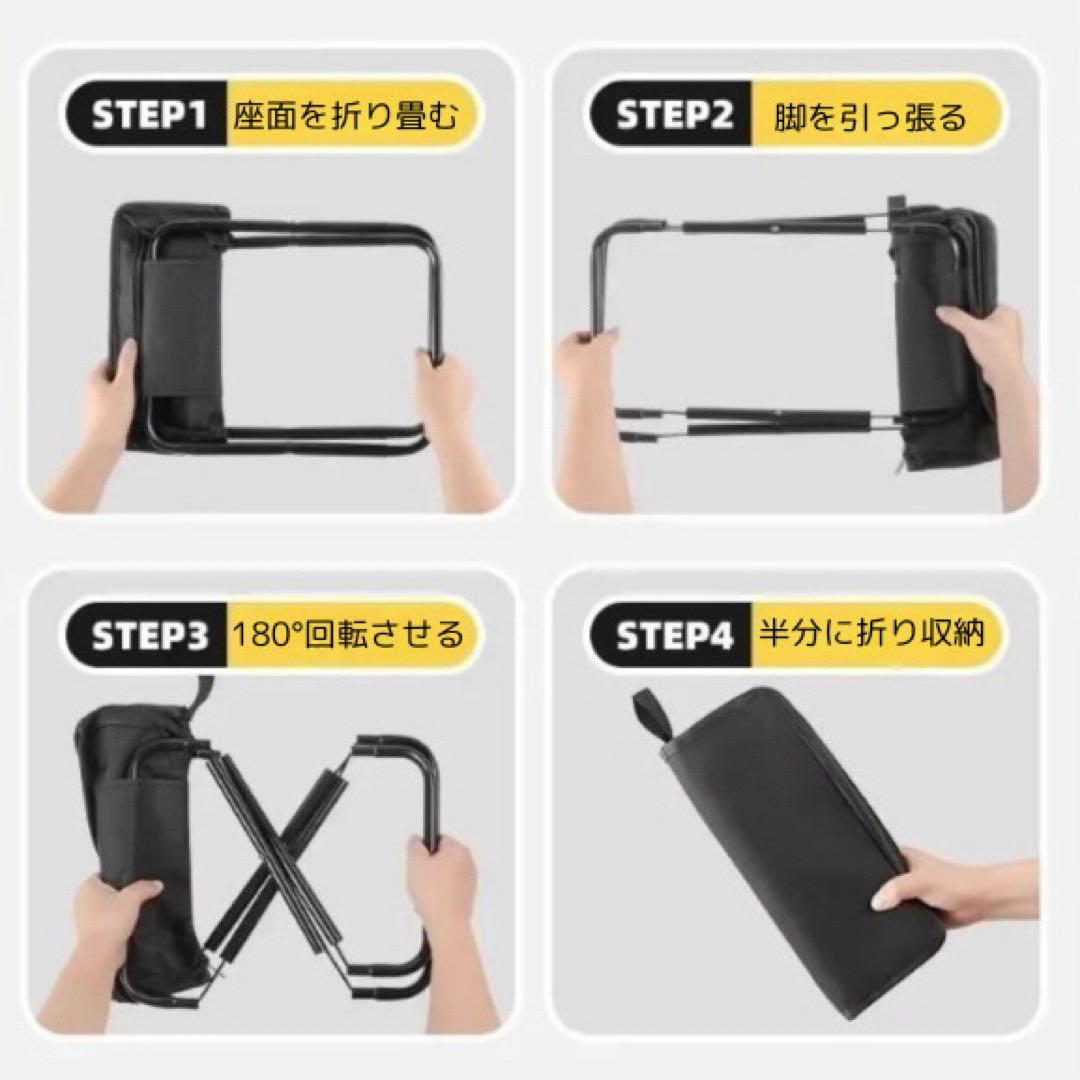 STEP1 座面を折り畳む

STEP2 脚を引っ張る

STEP3 180°回転させる

STEP4 半分に折り収納