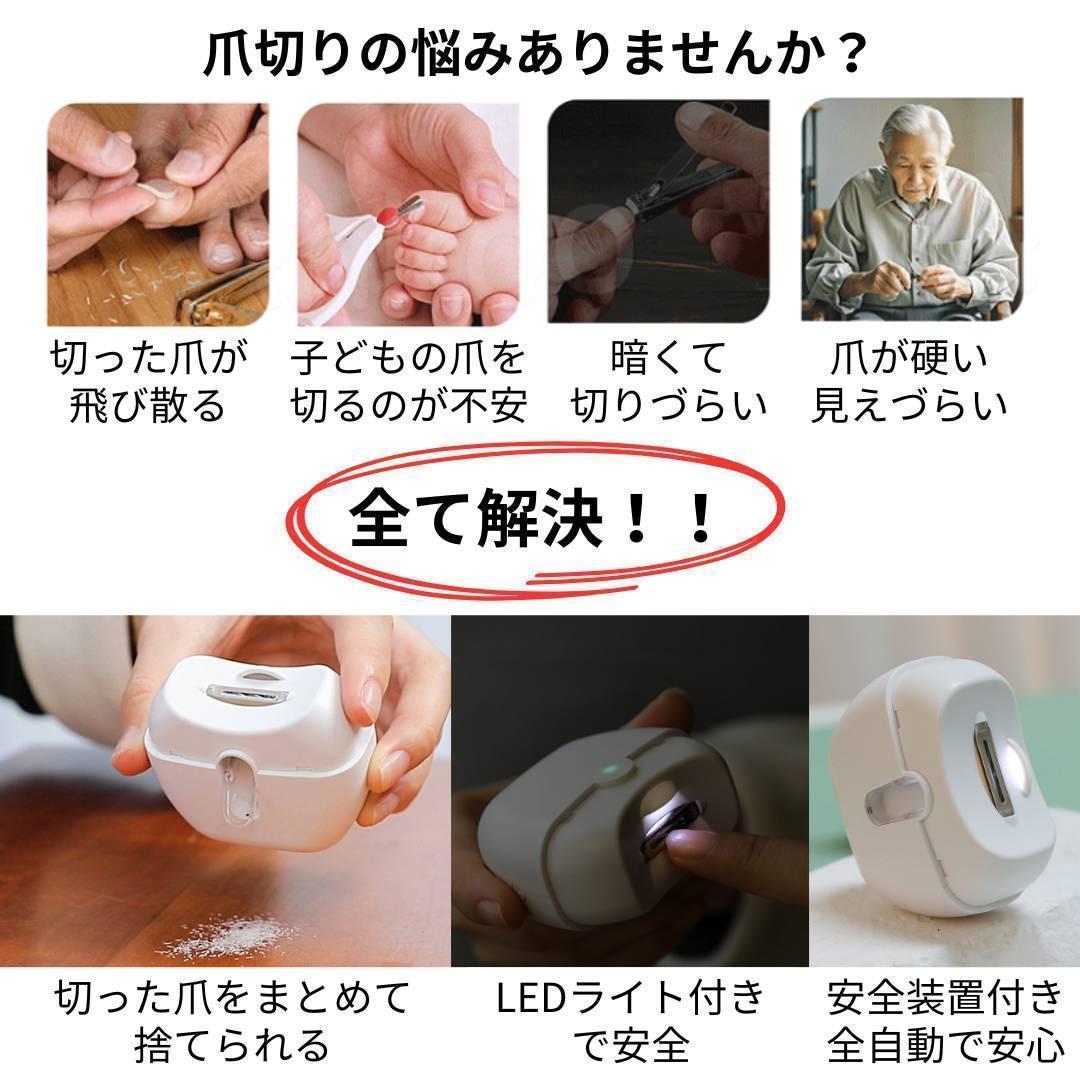 爪切りの悩みありませんか？

切った爪が飛び散る

子どもの爪を切るのが不安

暗くて切りづらい

爪が硬い見えづらい

全て解決！！

切った爪をまとめて捨てられる

LEDライト付きで安全

安全装置付き全自動で安心