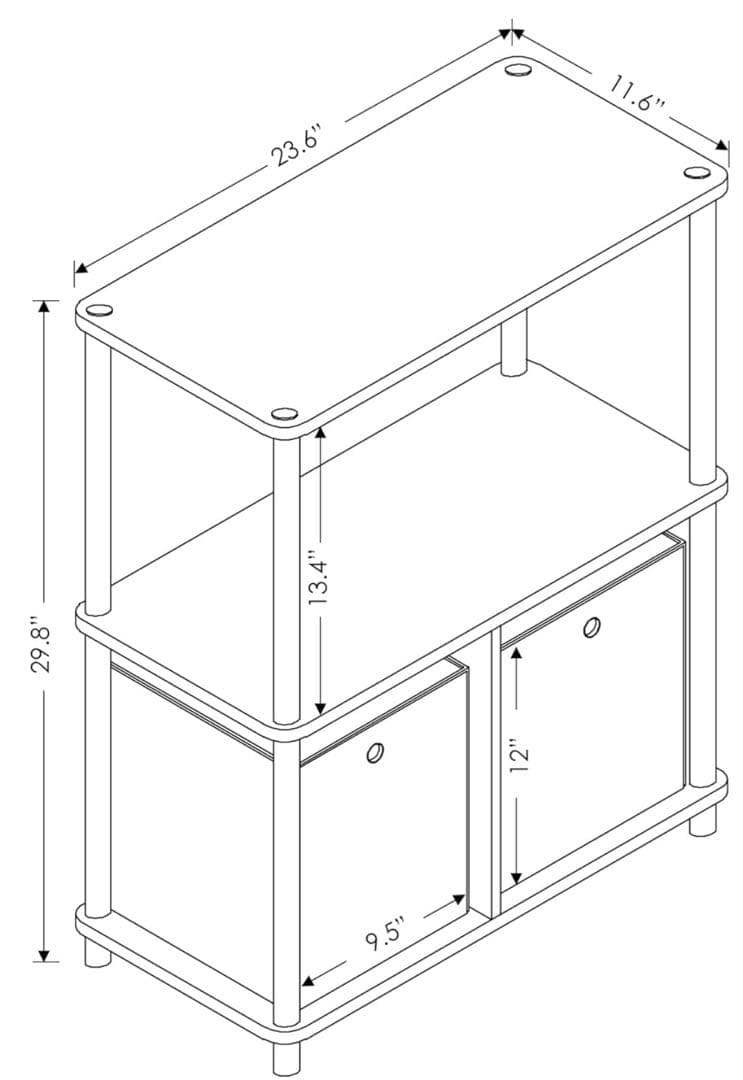 23.6"
11.6"
29.8"
13.4"
12"
9.5"