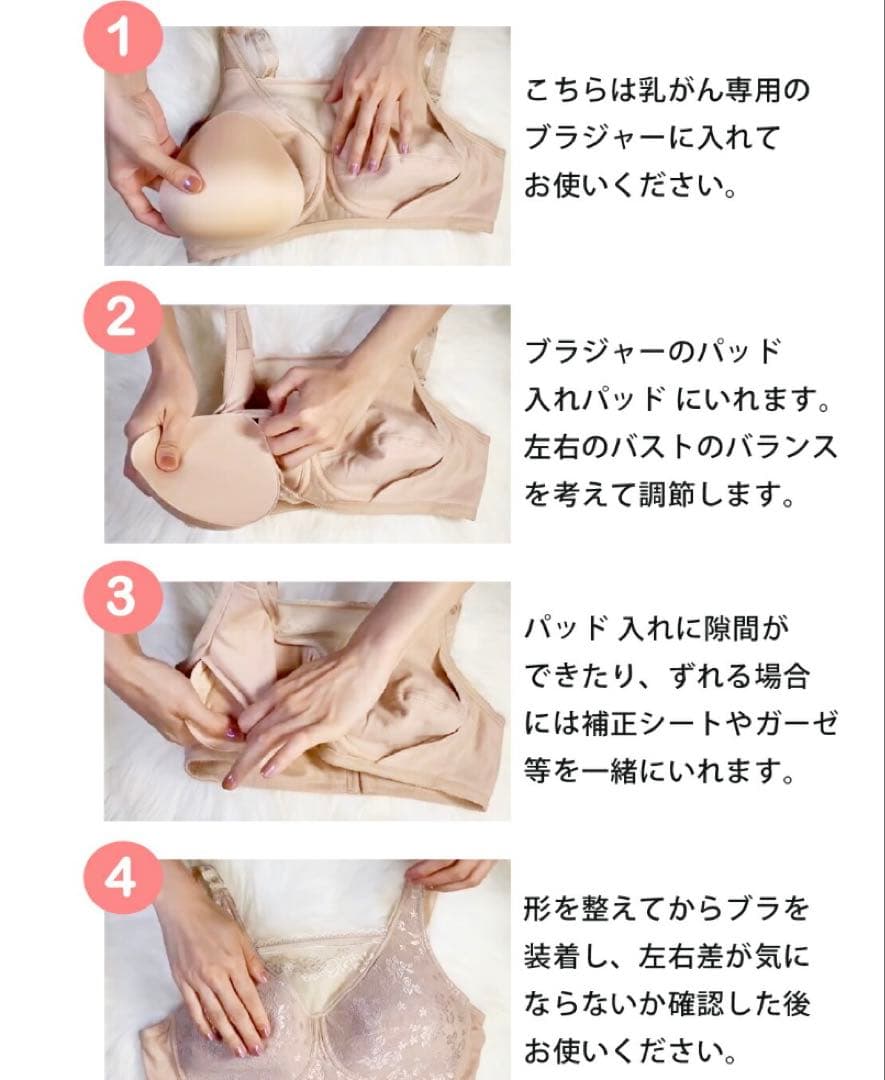 1

こちらは乳がん専用のブラジャーに入れてお使いください。

2

ブラジャーのパッド入れパッド にいれます。左右のバストのバランスを考えて調節します。

3

パッド 入れに隙間ができたり、ずれる場合には補正シートやガーゼ等を一緒にいれます。

4

形を整えてからブラを装着し、左右差が気にならないか確認した後お使いください。