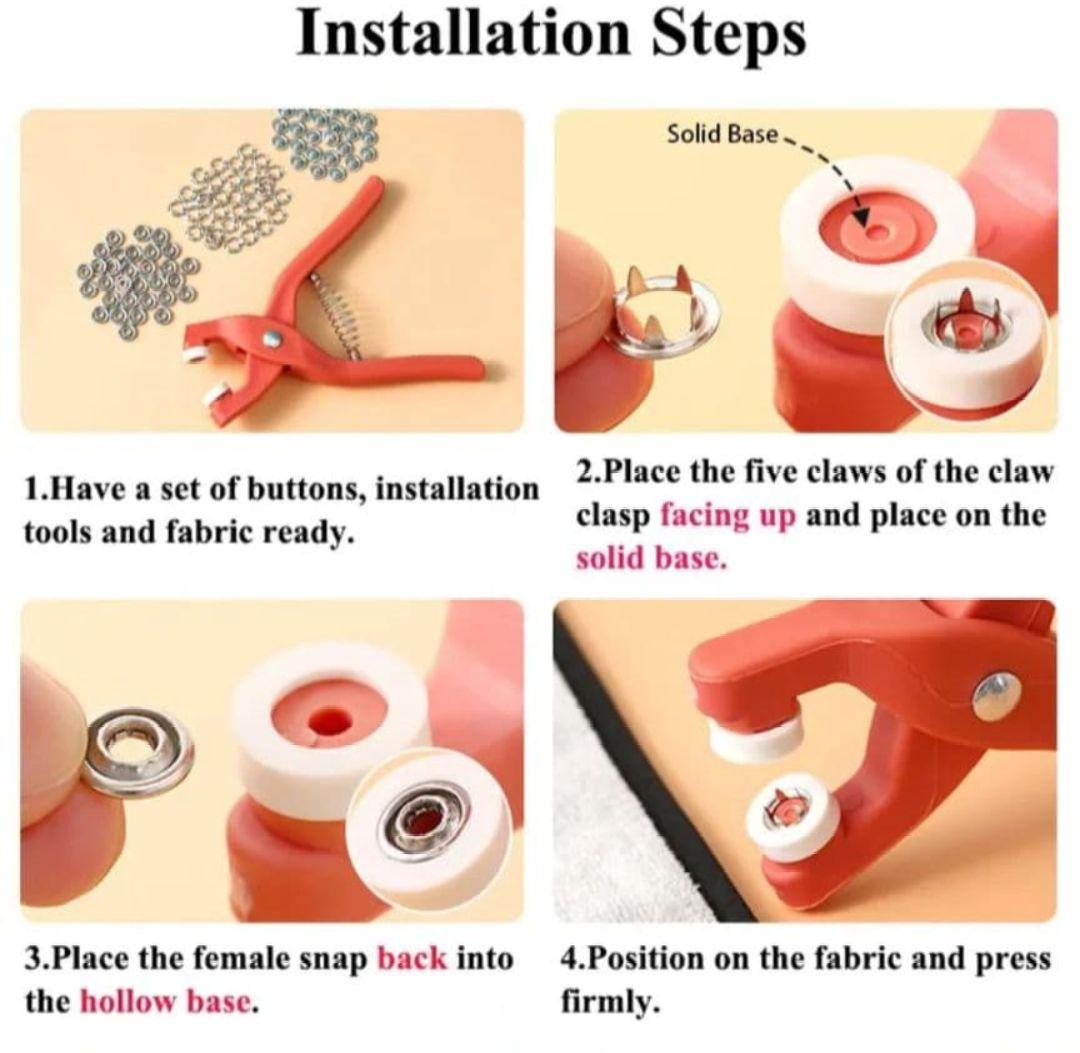 Installation Steps

Solid Base

1.Have a set of buttons, installation tools and fabric ready.

2.Place the five claws of the claw clasp facing up and place on the solid base.

3.Place the female snap back into the hollow base.

4.Position on the fabric and press firmly.