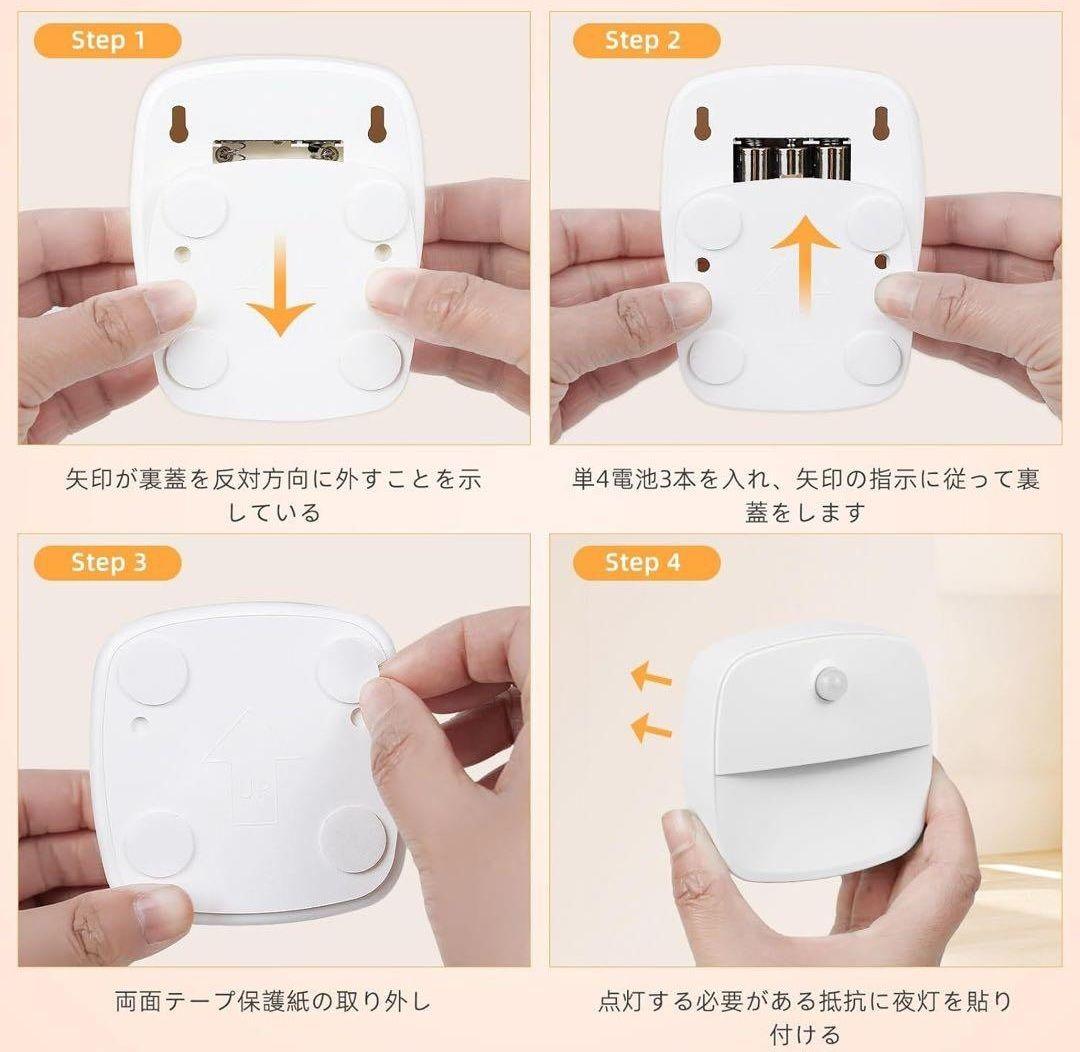 Step 1

矢印が裏蓋を反対方向に外すことを示している

Step 2

単4電池3本を入れ、矢印の指示に従って裏蓋をします

Step 3

UP

両面テープ保護紙の取り外し

Step 4

点灯する必要がある抵抗に夜灯を貼り付ける