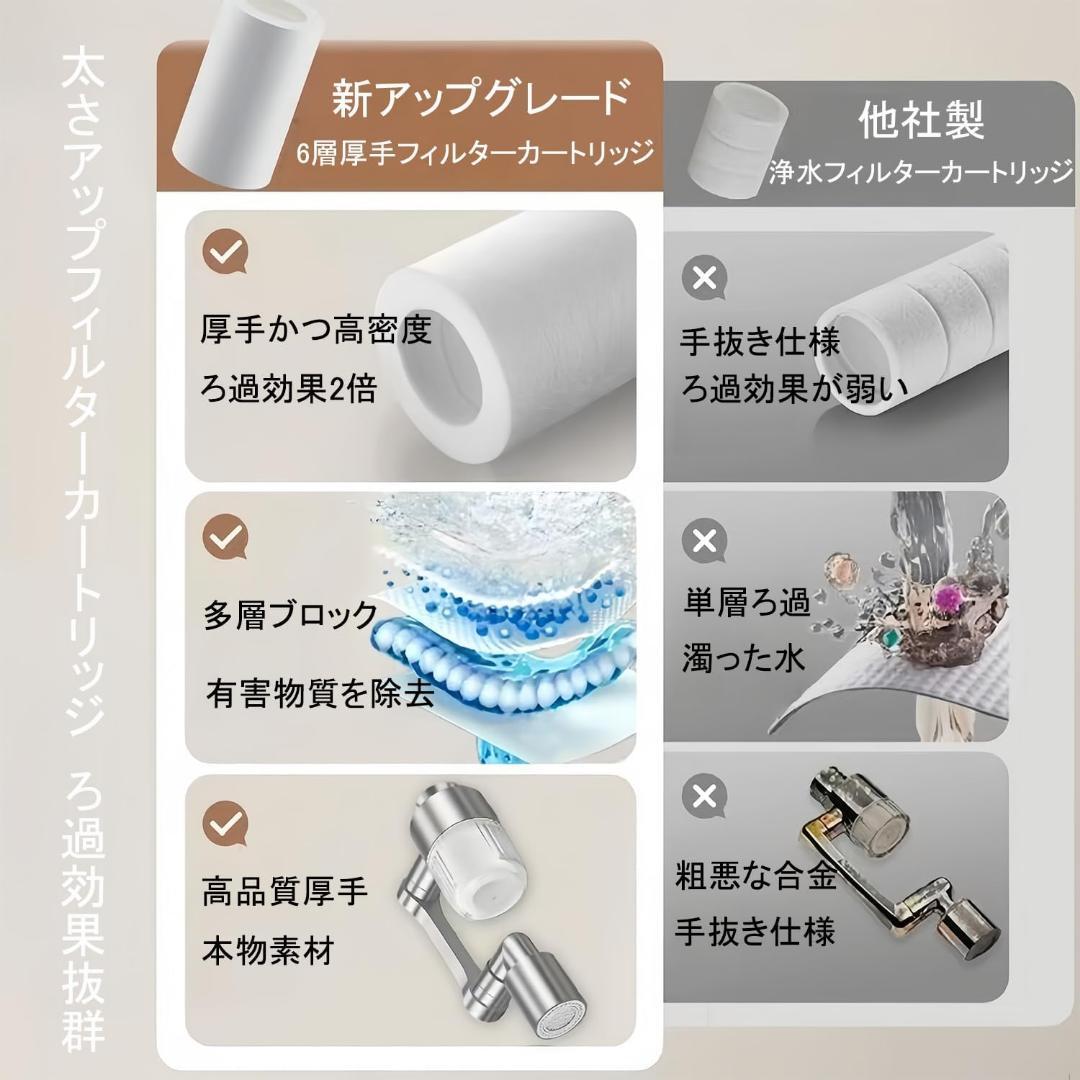 太さアップフィルターカートリッジ　ろ過効果抜群

新アップグレード
6層厚手フィルターカートリッジ

厚手かつ高密度
ろ過効果2倍

多層ブロック
有害物質を除去

高品質厚手
本物素材

他社製
浄水フィルターカートリッジ

手抜き仕様
ろ過効果が弱い

単層ろ過
濁った水

粗悪な合金
手抜き仕様