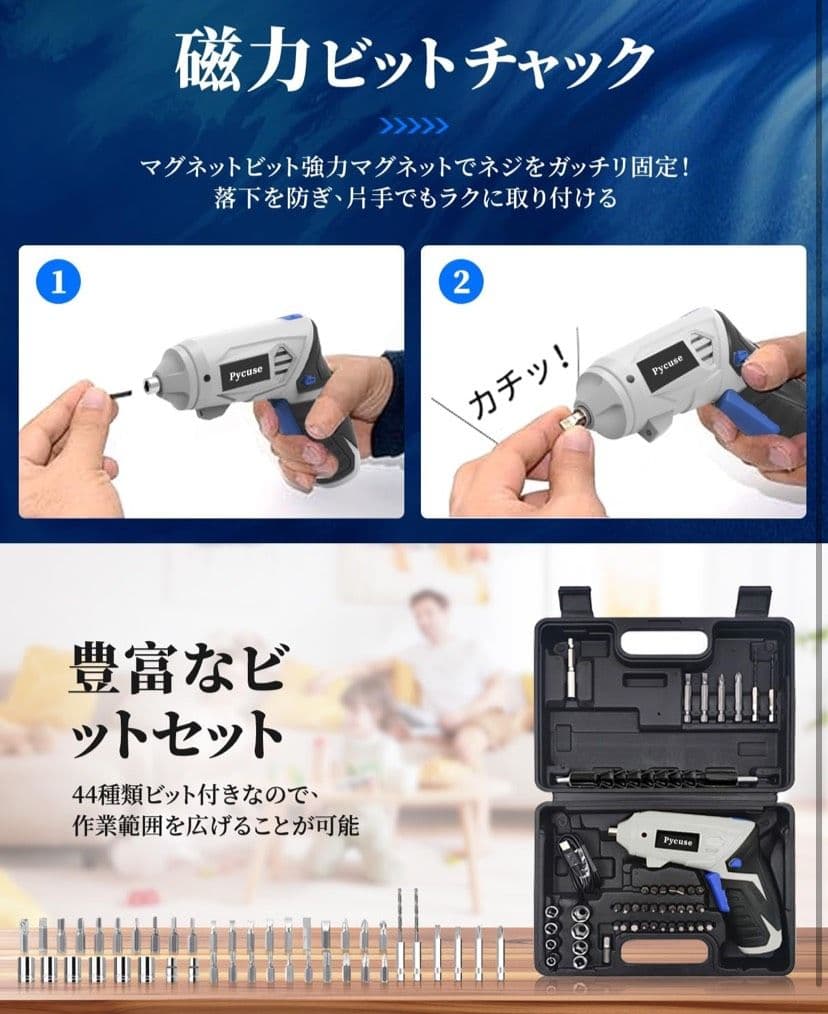 磁力ビットチャック

マグネットビット強力マグネットでネジをガッチリ固定！
落下を防ぎ、片手でもラクに取り付ける

1

Pycuse

2

カチッ！

Pycuse

豊富なビットセット

44種類ビット付きなので、
作業範囲を広げることが可能

Pycuse