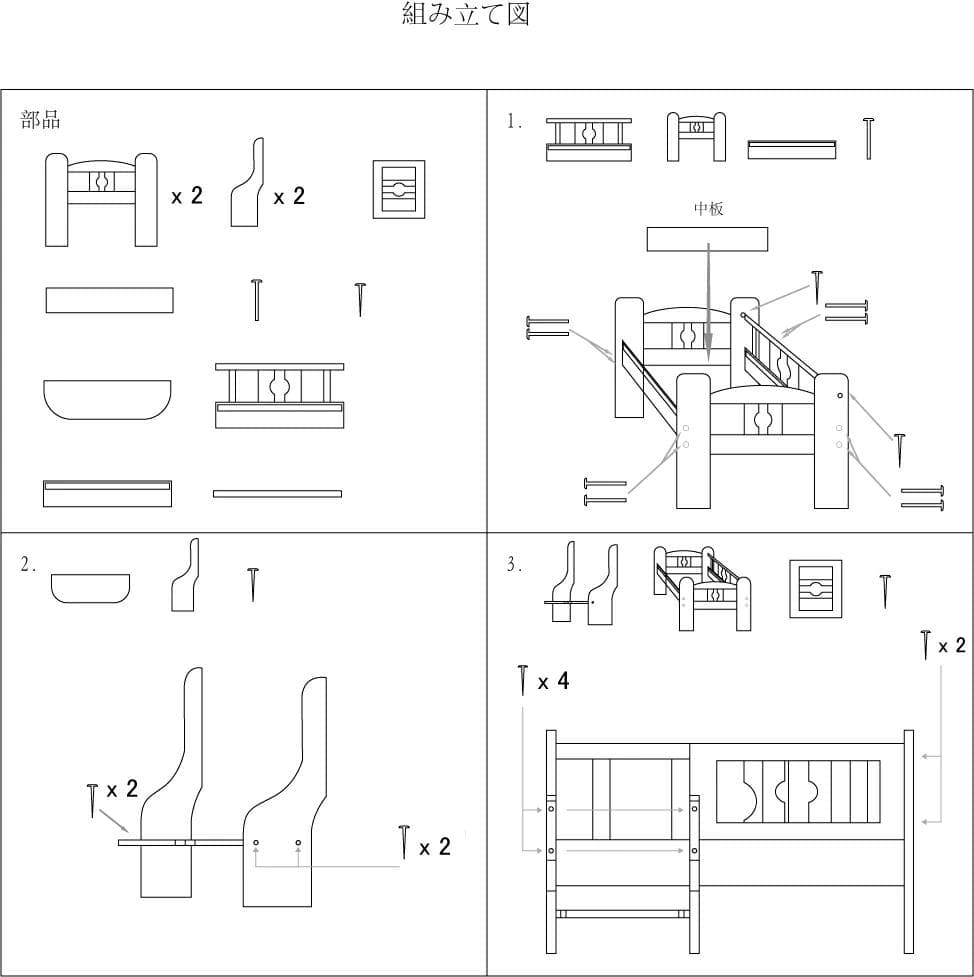 組み立て図

部品

x 2

x 2

1.

中板

2.

x 2

x 2

3.

x 2

x 4