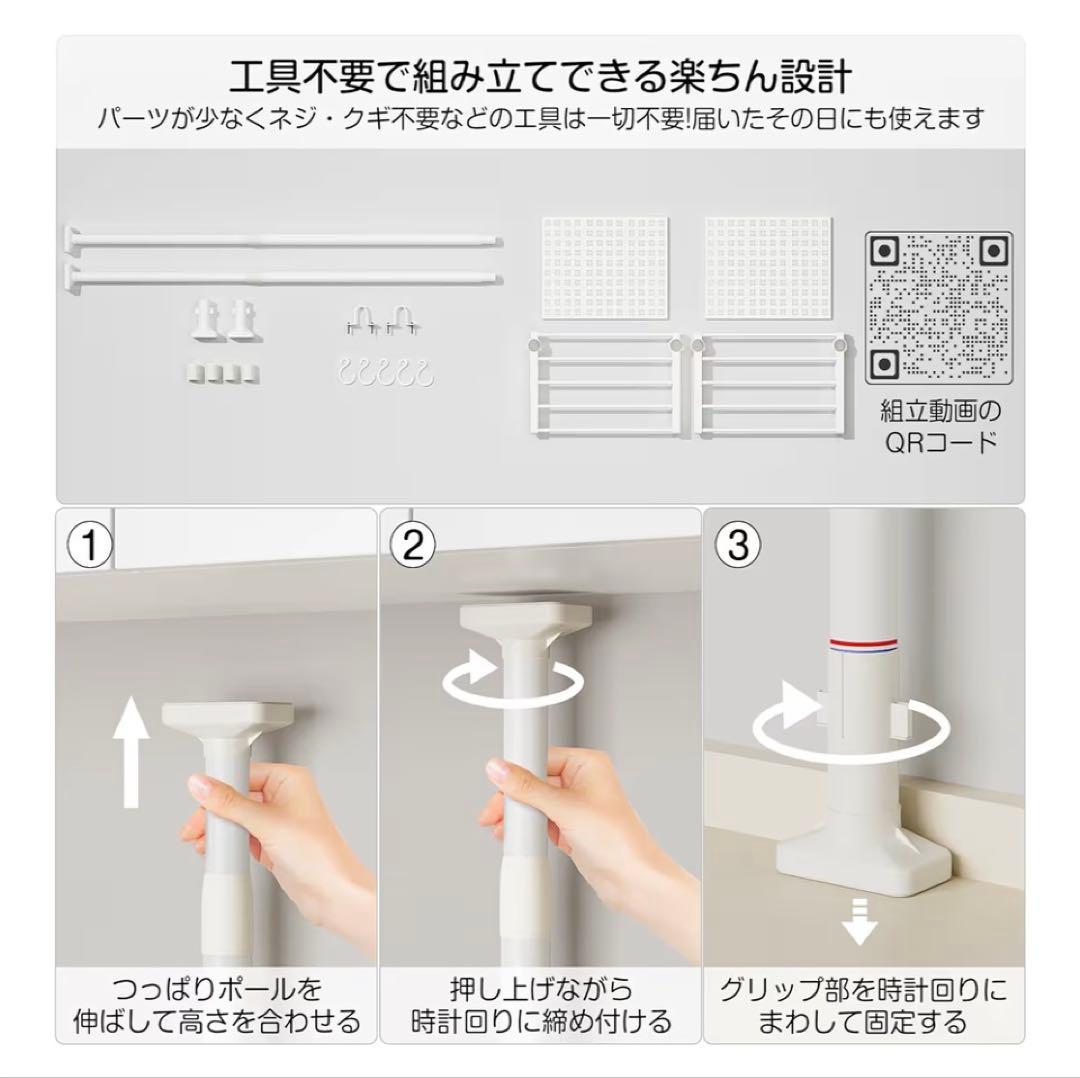 工具不要で組み立てできる楽ちん設計
パーツが少なくネジ・クギ不要などの工具は一切不要!届いたその日にも使えます

組立動画の
QRコード

①
つっぱりポールを
伸ばして高さを合わせる

②
押し上げながら
時計回りに締め付ける

③
グリップ部を時計回りに
まわして固定する