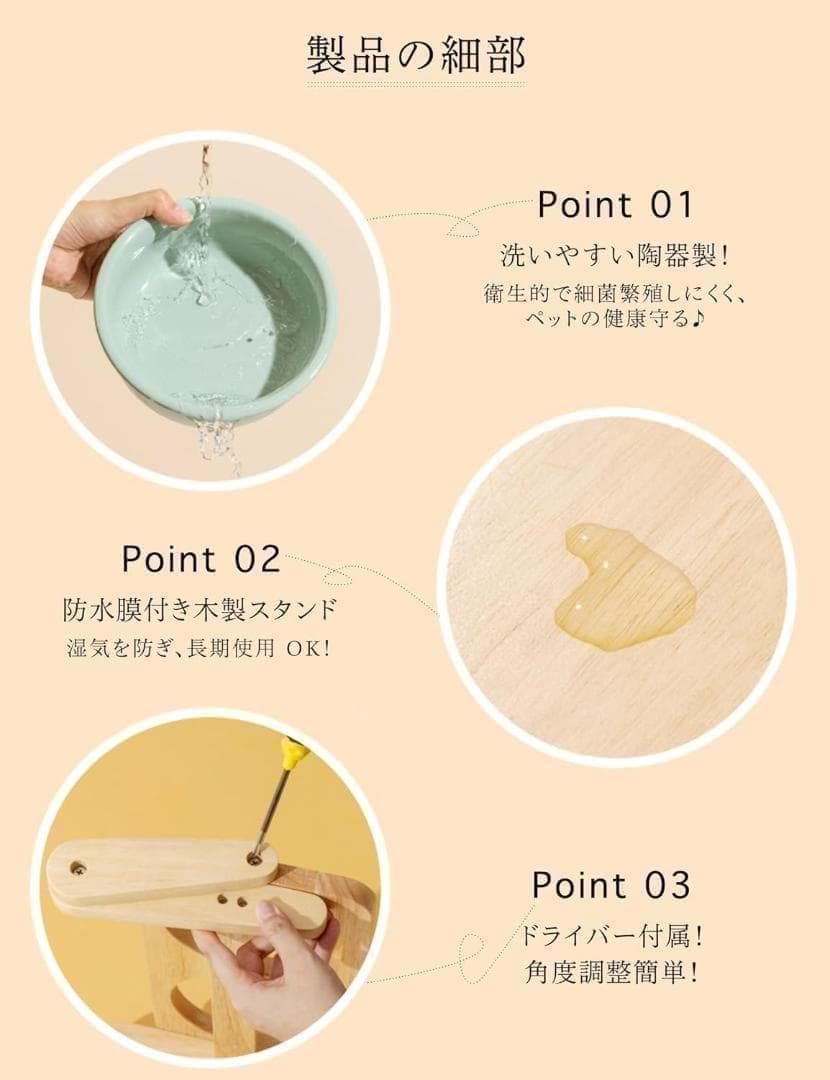 製品の細部

Point 01
洗いやすい陶器製！
衛生的で細菌繁殖しにくく、ペットの健康守る♪

Point 02
防水膜付き木製スタンド
湿気を防ぎ、長期使用 OK!

Point 03
ドライバー付属！
角度調整簡単！