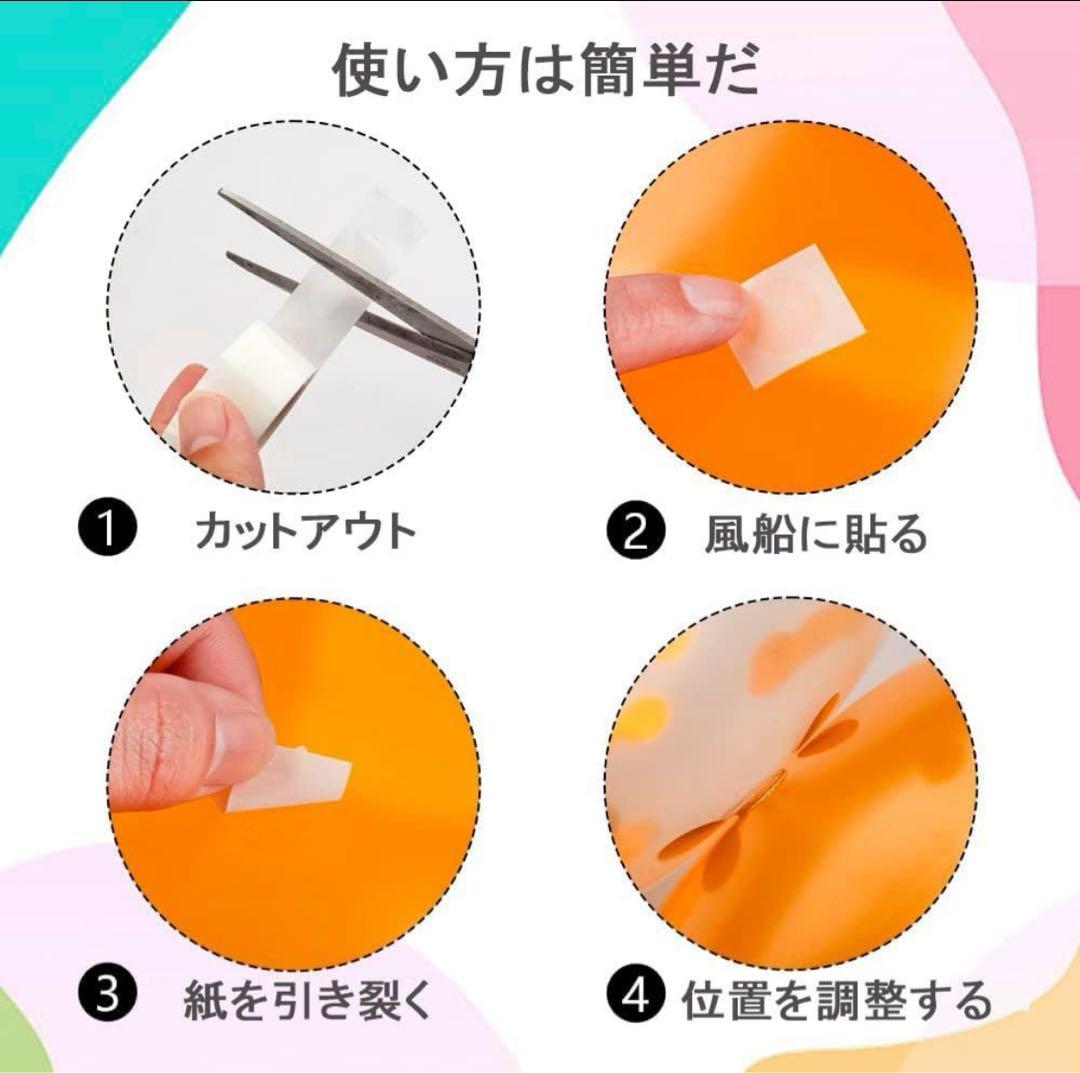 使い方は簡単だ

❶ カットアウト

❷ 風船に貼る

❸ 紙を引き裂く

❹ 位置を調整する