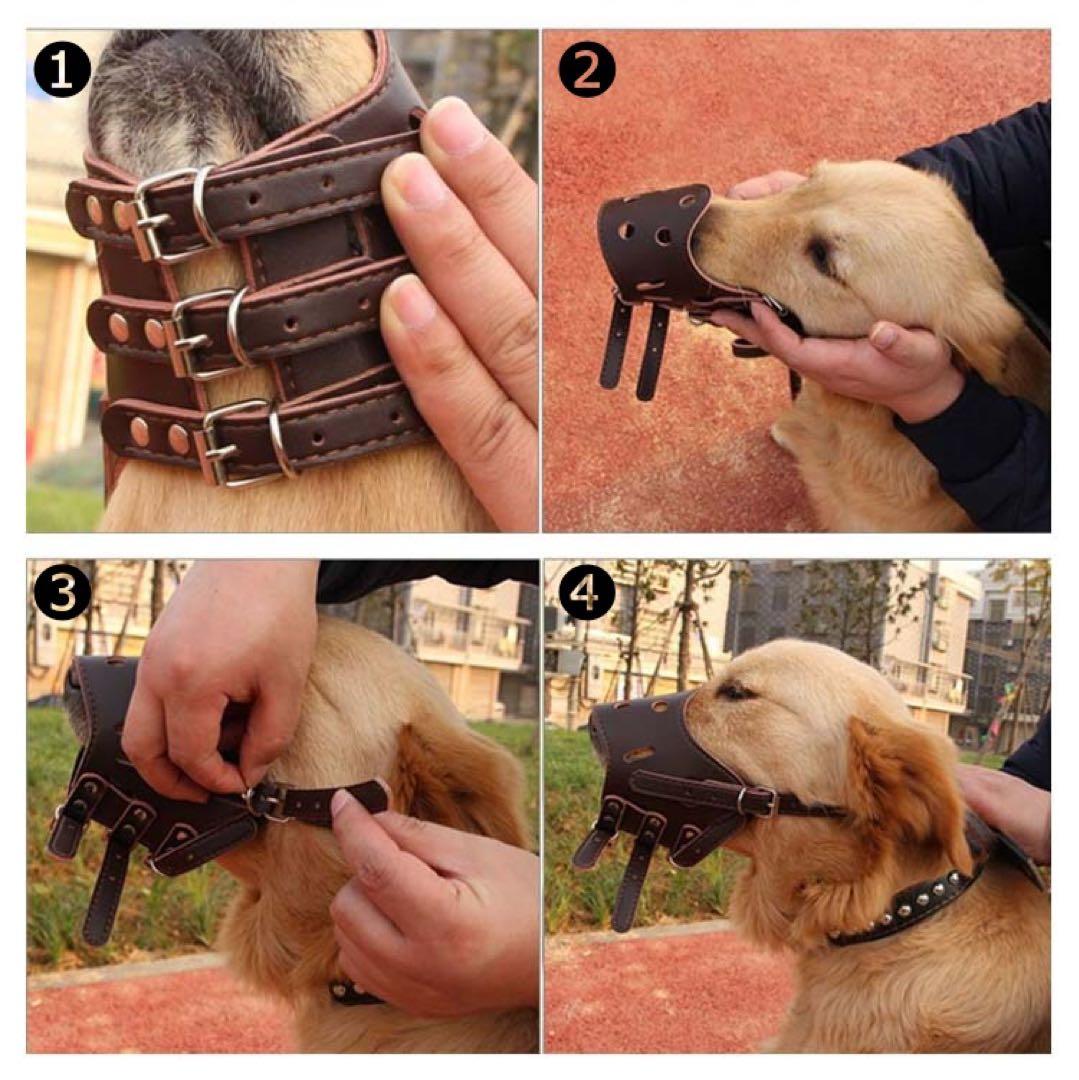 ❶
❷
❸
❹