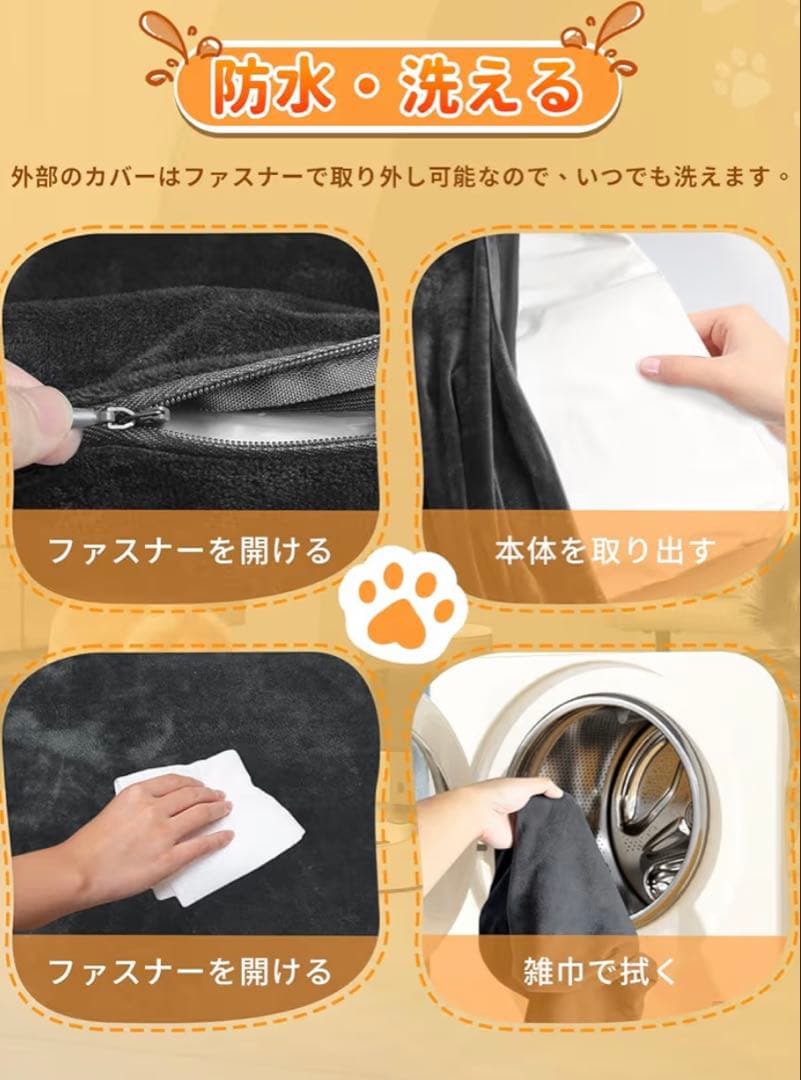 防水・洗える

外部のカバーはファスナーで取り外し可能なので、いつでも洗えます。

ファスナーを開ける

本体を取り出す

ファスナーを開ける

雑巾で拭く