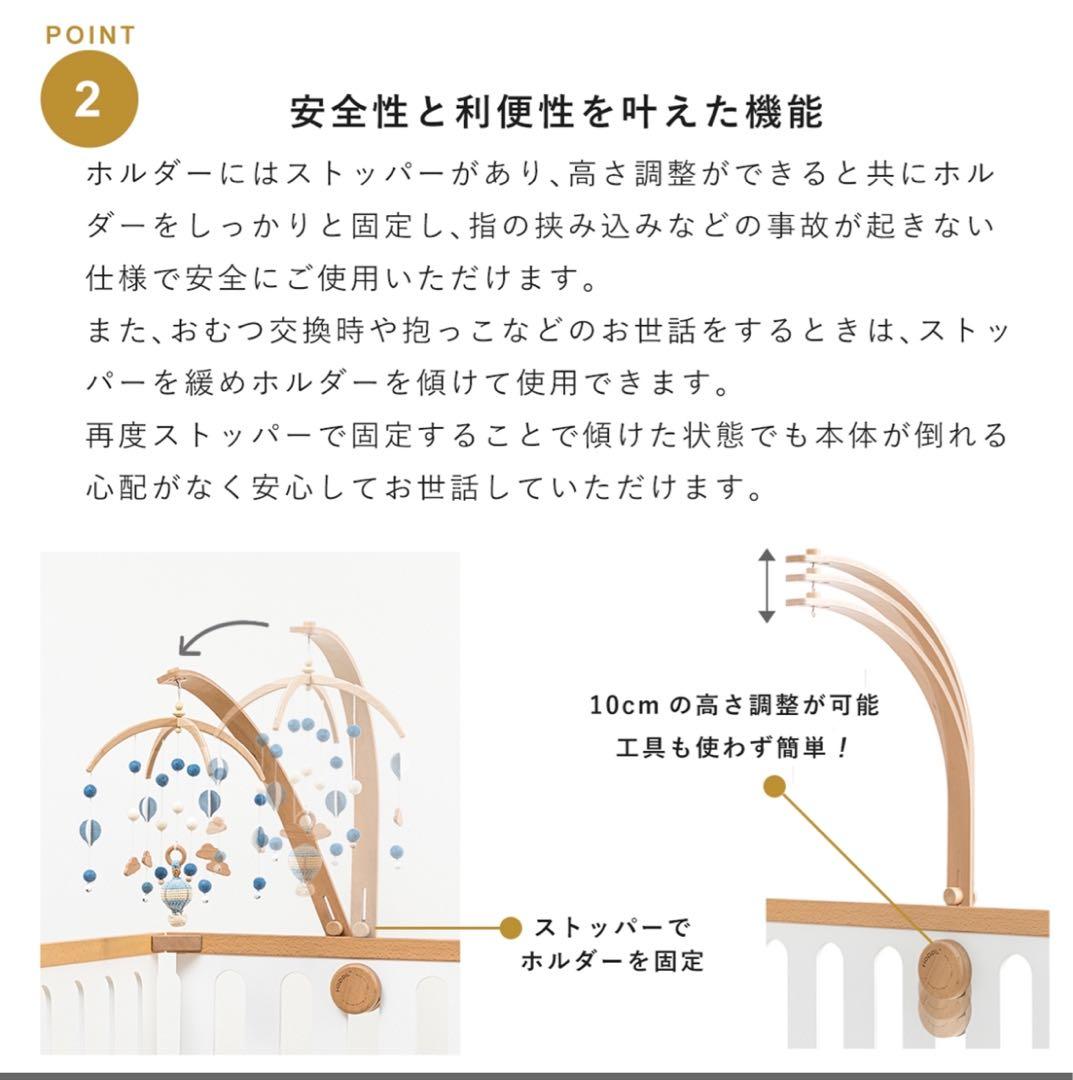 POINT
2

安全性と利便性を叶えた機能

ホルダーにはストッパーがあり、高さ調整ができると共にホルダーをしっかりと固定し、指の挟み込みなどの事故が起きない仕様で安全にご使用いただけます。
また、おむつ交換時や抱っこなどのお世話をするときは、ストッパーを緩めホルダーを傾けて使用できます。
再度ストッパーで固定することで傾けた状態でも本体が倒れる心配がなく安心してお世話していただけます。

10cm の高さ調整が可能
工具も使わず簡単！

ストッパーで
ホルダーを固定