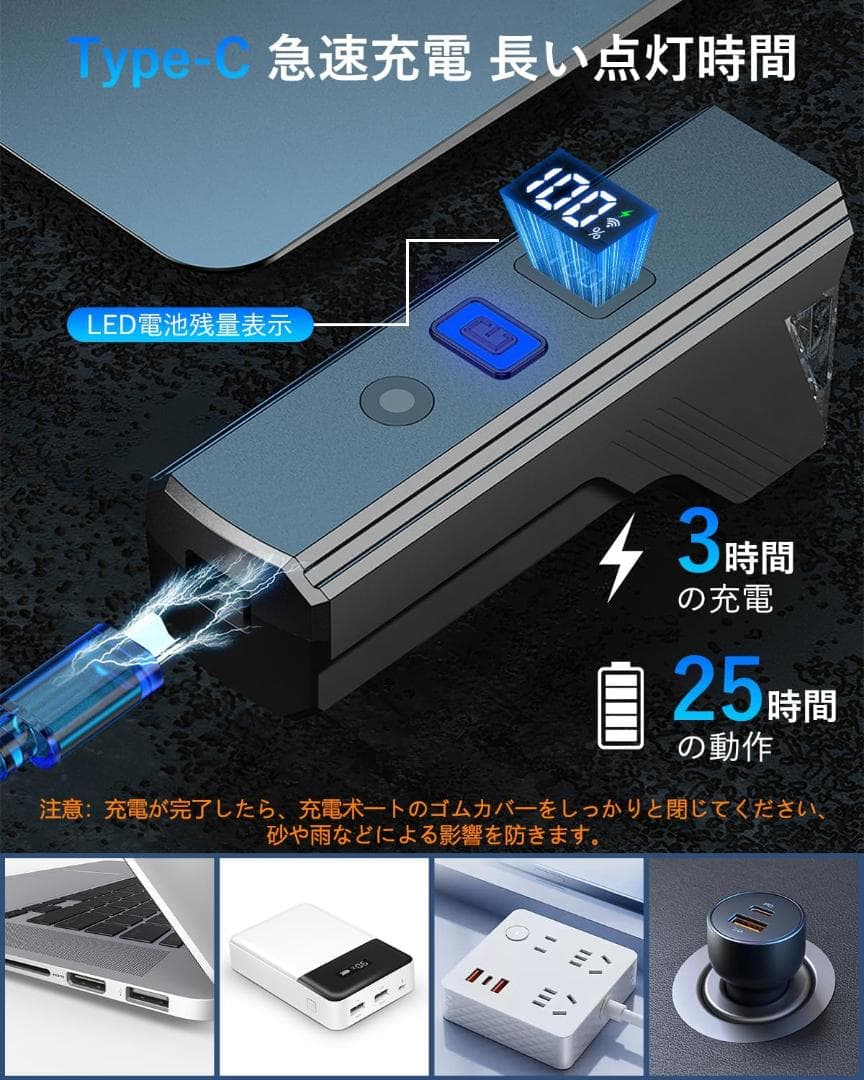 Type-C 急速充電 長い点灯時間

100 %

LED電池残量表示

3時間
の充電

25時間
の動作

注意：充電が完了したら、充電ポートのゴムカバーをしっかりと閉じてください、砂や雨などによる影響を防きます。