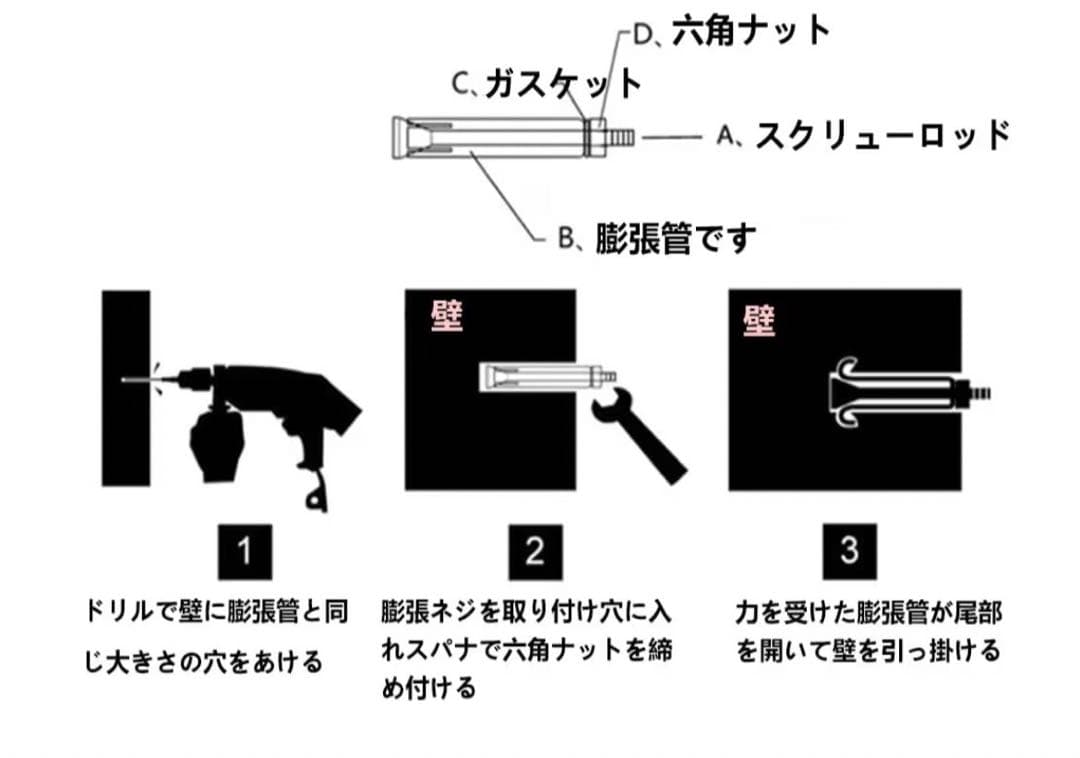 D、六角ナット
C、ガスケット
A、スクリューロッド
B、膨張管です

壁

壁

1
ドリルで壁に膨張管と同じ大きさの穴をあける

2
膨張ネジを取り付け穴に入れスパナで六角ナットを締め付ける

3
力を受けた膨張管が尾部を開いて壁を引っ掛ける