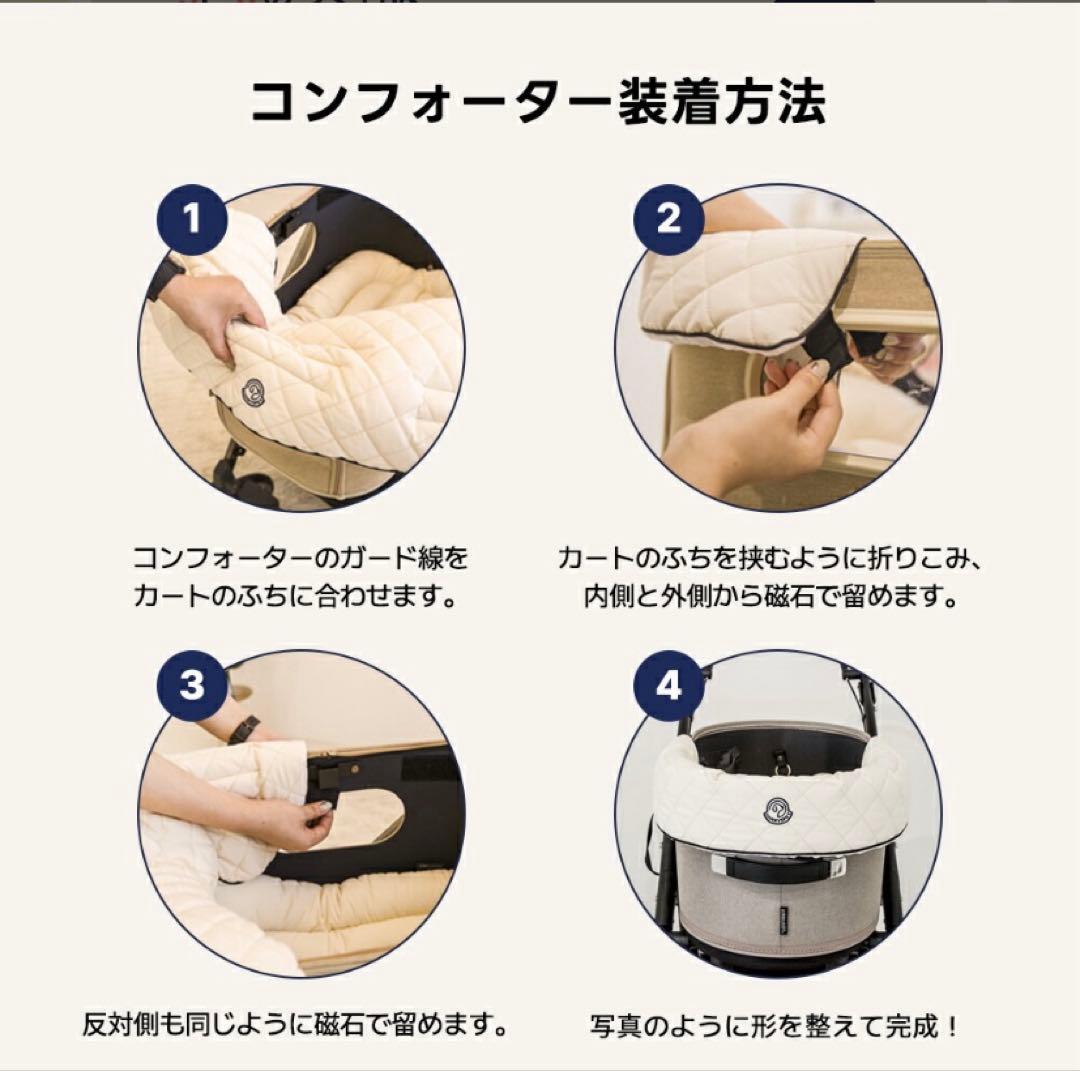 コンフォーター装着方法

1

コンフォーターのガード線をカートのふちに合わせます。

2

カートのふちを挟むように折りこみ、内側と外側から磁石で留めます。

3

反対側も同じように磁石で留めます。

4

写真のように形を整えて完成！