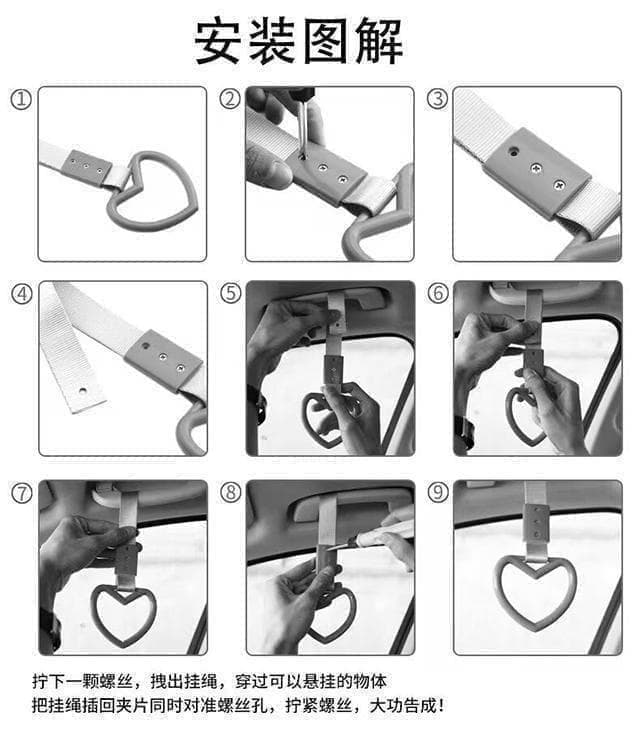 安装图解

①

②

③

④

⑤

⑥

⑦

⑧

⑨

拧下一颗螺丝，拽出挂绳，穿过可以悬挂的物体
把挂绳插回夹片同时对准螺丝孔，拧紧螺丝，大功告成！