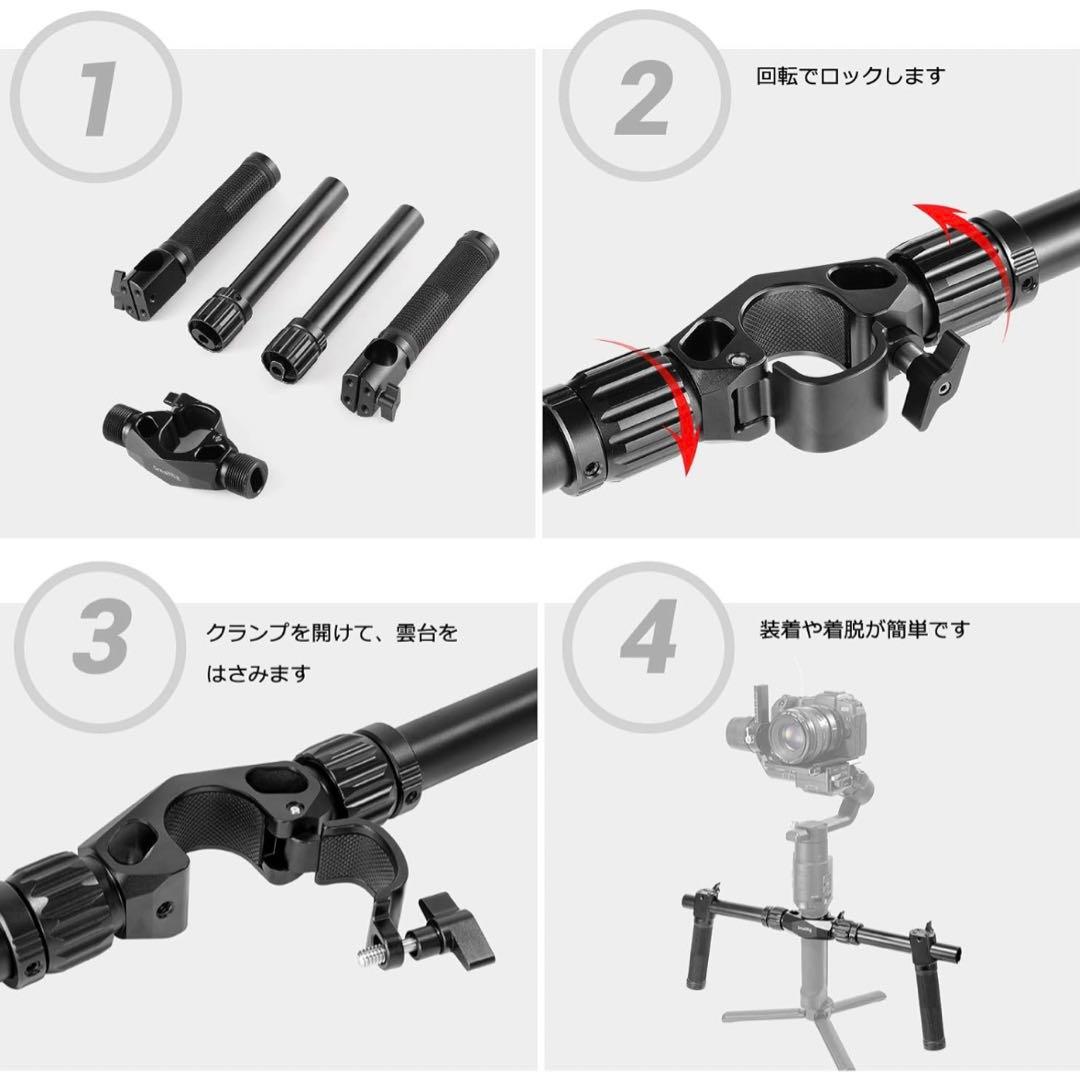 1

2

回転でロックします

3

クランプを開けて、雲台をはさみます

4

装着や着脱が簡単です