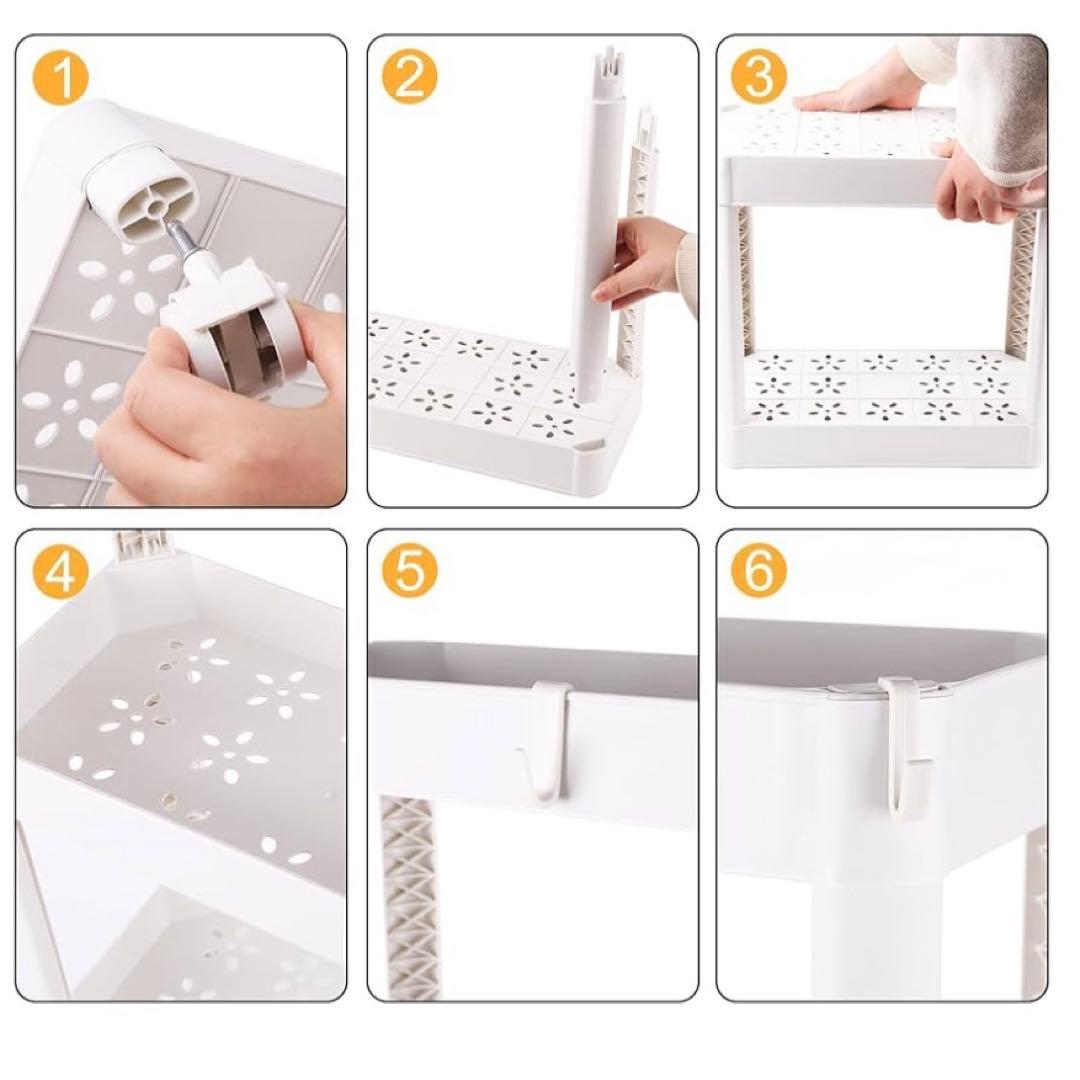 1

2

3

4

5

6