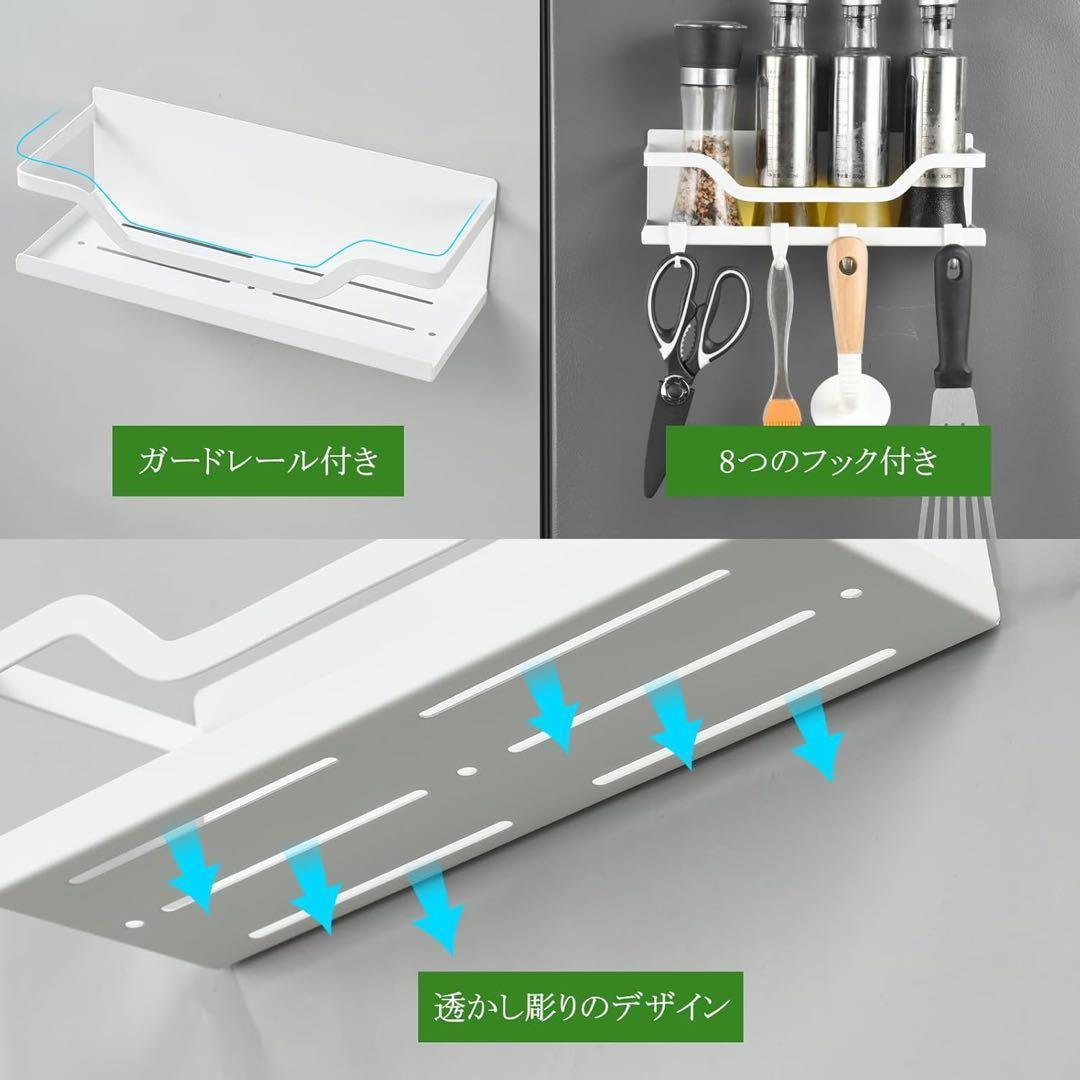 ガードレール付き

8つのフック付き

透かし彫りのデザイン