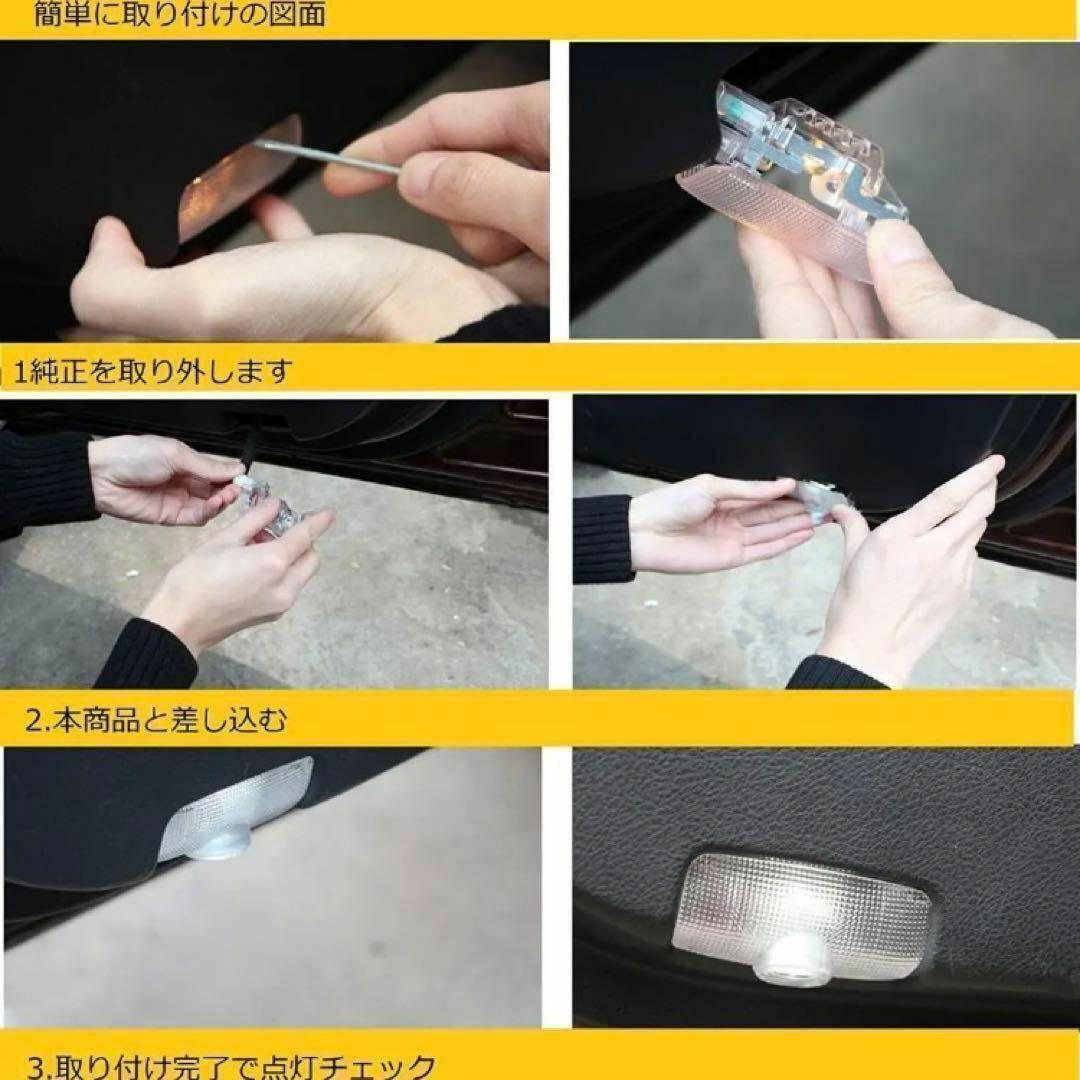 簡単に取り付けの図面

1純正を取り外します

2.本商品と差し込む

3.取り付け完了で点灯チェック