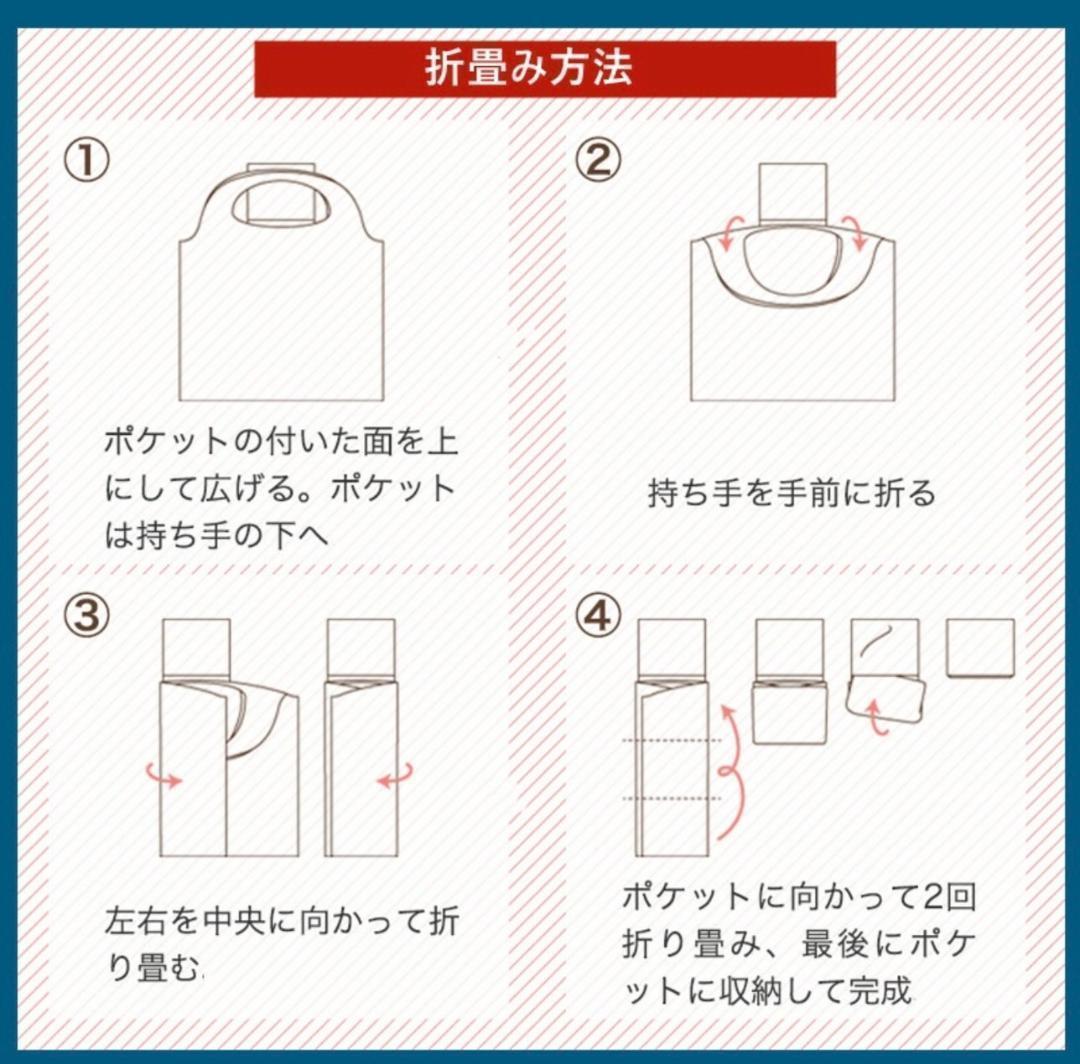 折畳み方法

①

ポケットの付いた面を上にして広げる。ポケットは持ち手の下へ

②

持ち手を手前に折る

③

左右を中央に向かって折り畳む

④

ポケットに向かって2回折り畳み、最後にポケットに収納して完成