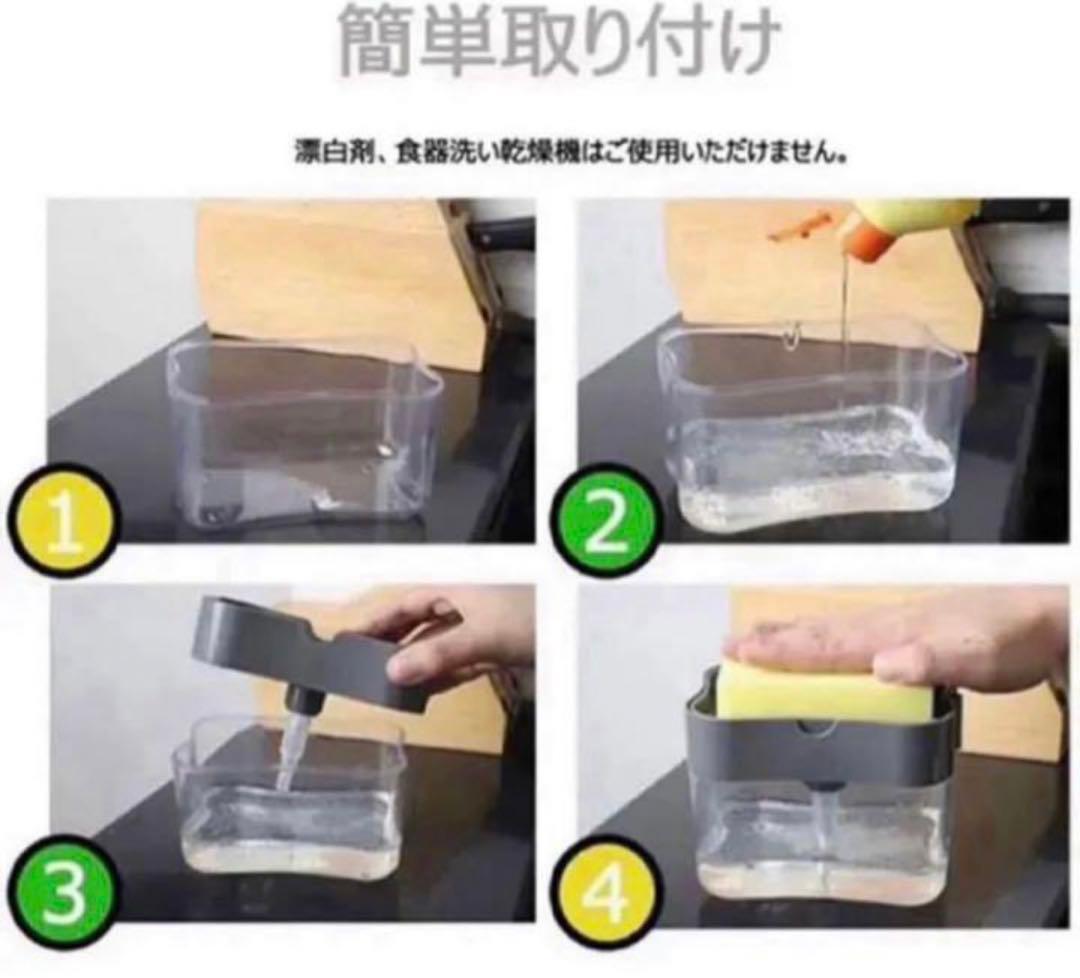 簡単取り付け

漂白剤、食器洗い乾燥機はご使用いただけません。

1

2

3

4