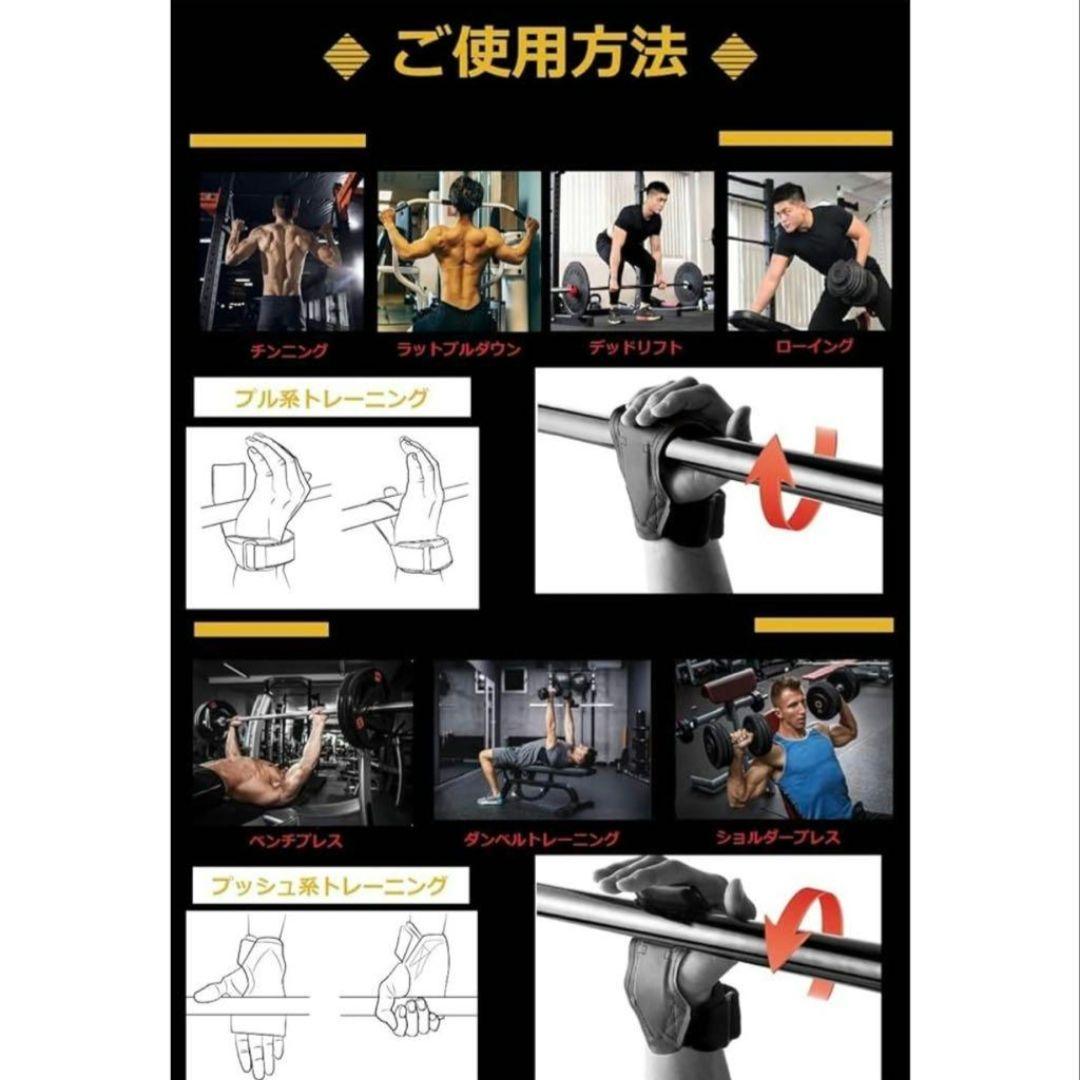 ご使用方法

チンニング

ラットプルダウン

デッドリフト

ローイング

プル系トレーニング

ベンチプレス

ダンベルトレーニング

ショルダープレス

プッシュ系トレーニング