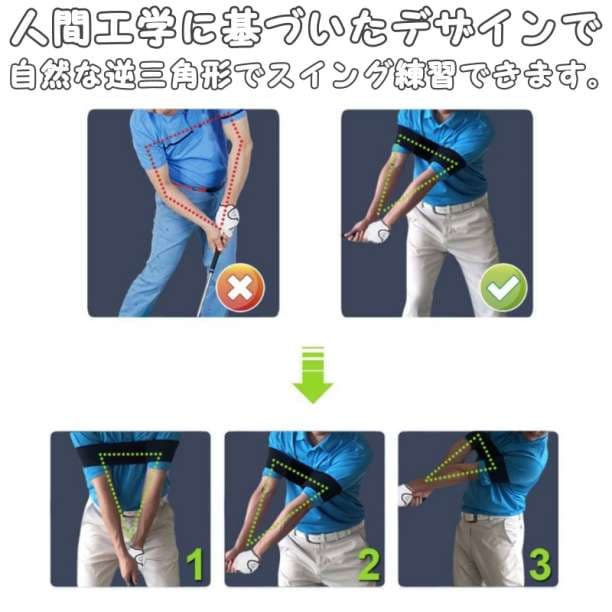 人間工学に基づいたデザインで
自然な逆三角形でスイング練習できます。

1

2

3