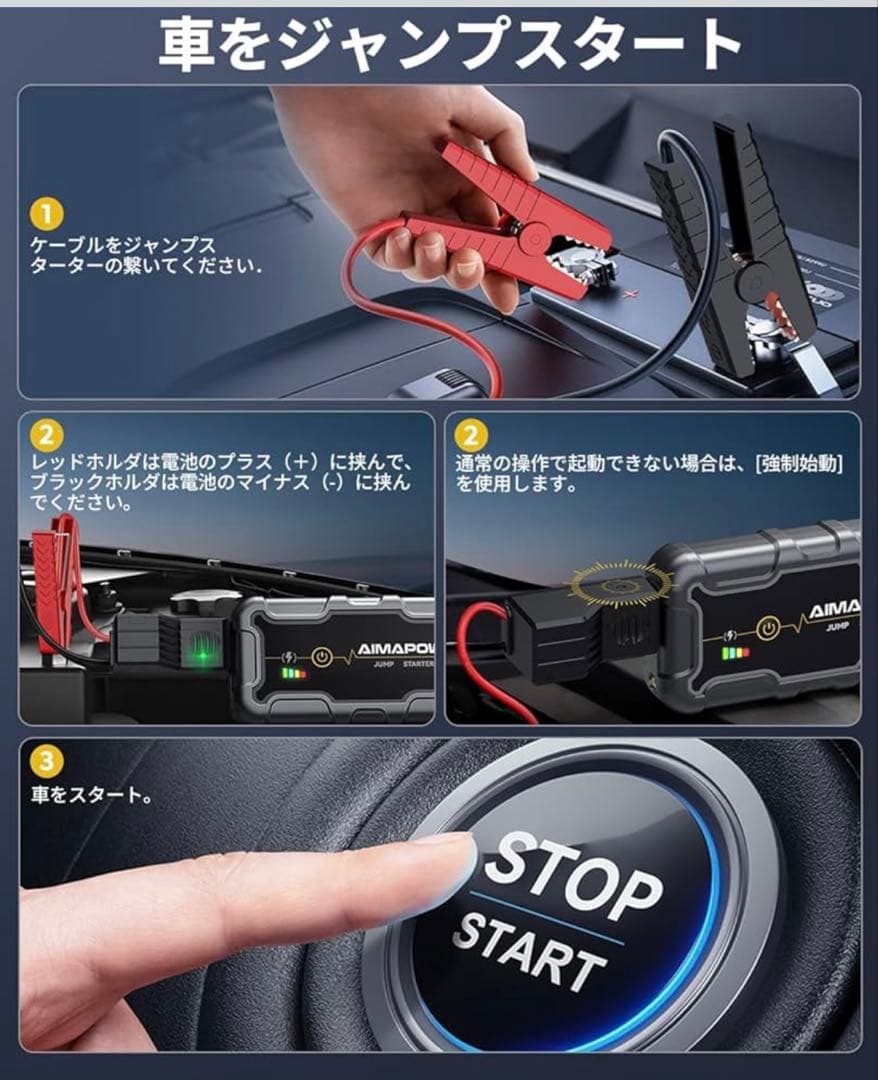 車をジャンプスタート

1
ケーブルをジャンプスターターの繋いてください.

2
レッドホルダは電池のプラス（+）に挟んで、ブラックホルダは電池のマイナス（-）に挟んでください。

AIMAPOW
JUMP STARTER

2
通常の操作で起動できない場合は、[強制始動]を使用します。

AIMA
JUMP

3
車をスタート。

STOP
START