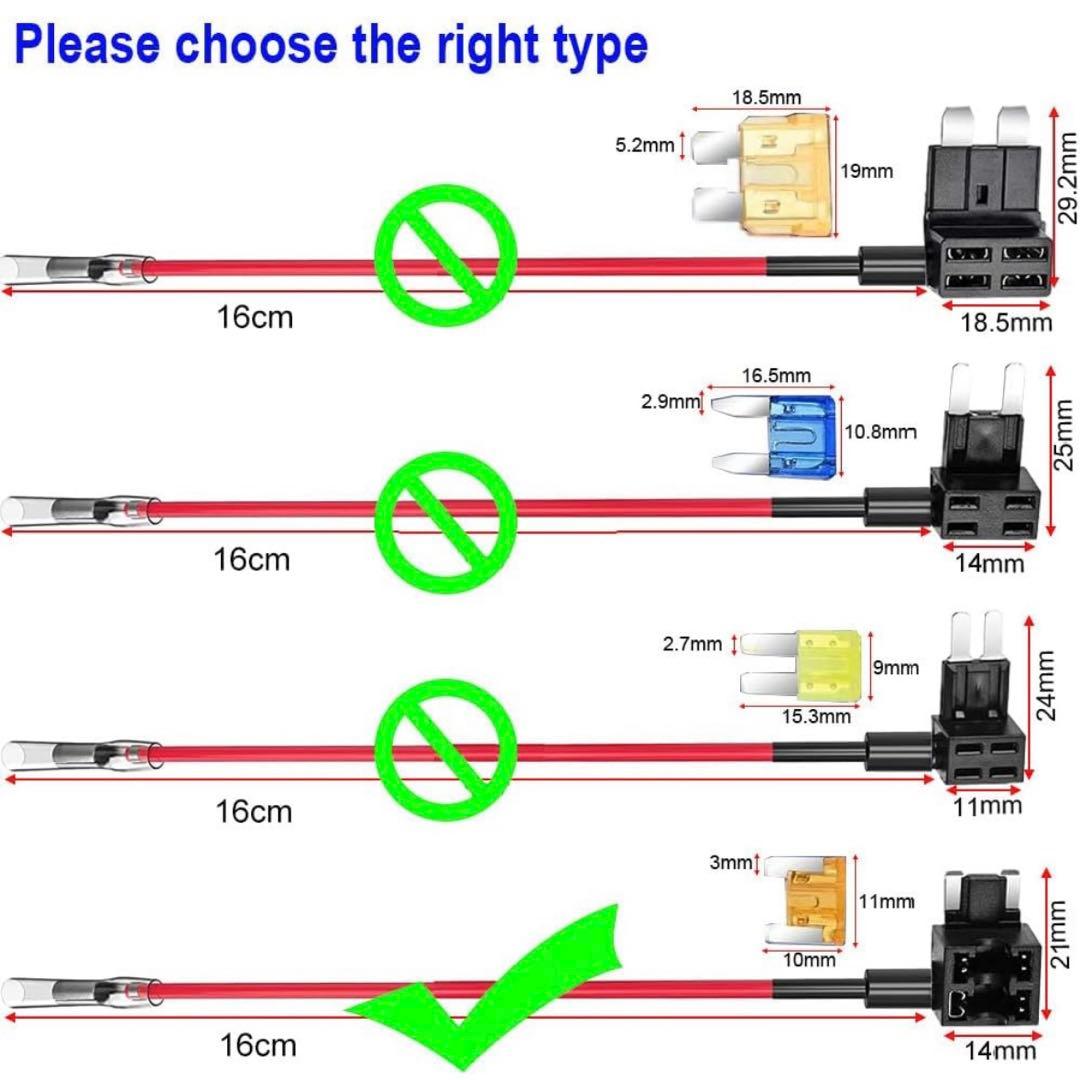 Please choose the right type

18.5mm
5.2mm
19mm
29.2mm
16cm
18.5mm

16.5mm
2.9mm
10.8mm
25mm
16cm
14mm

2.7mm
9mm
15.3mm
24mm
16cm
11mm

3mm
11mm
10mm
21mm
16cm
14mm