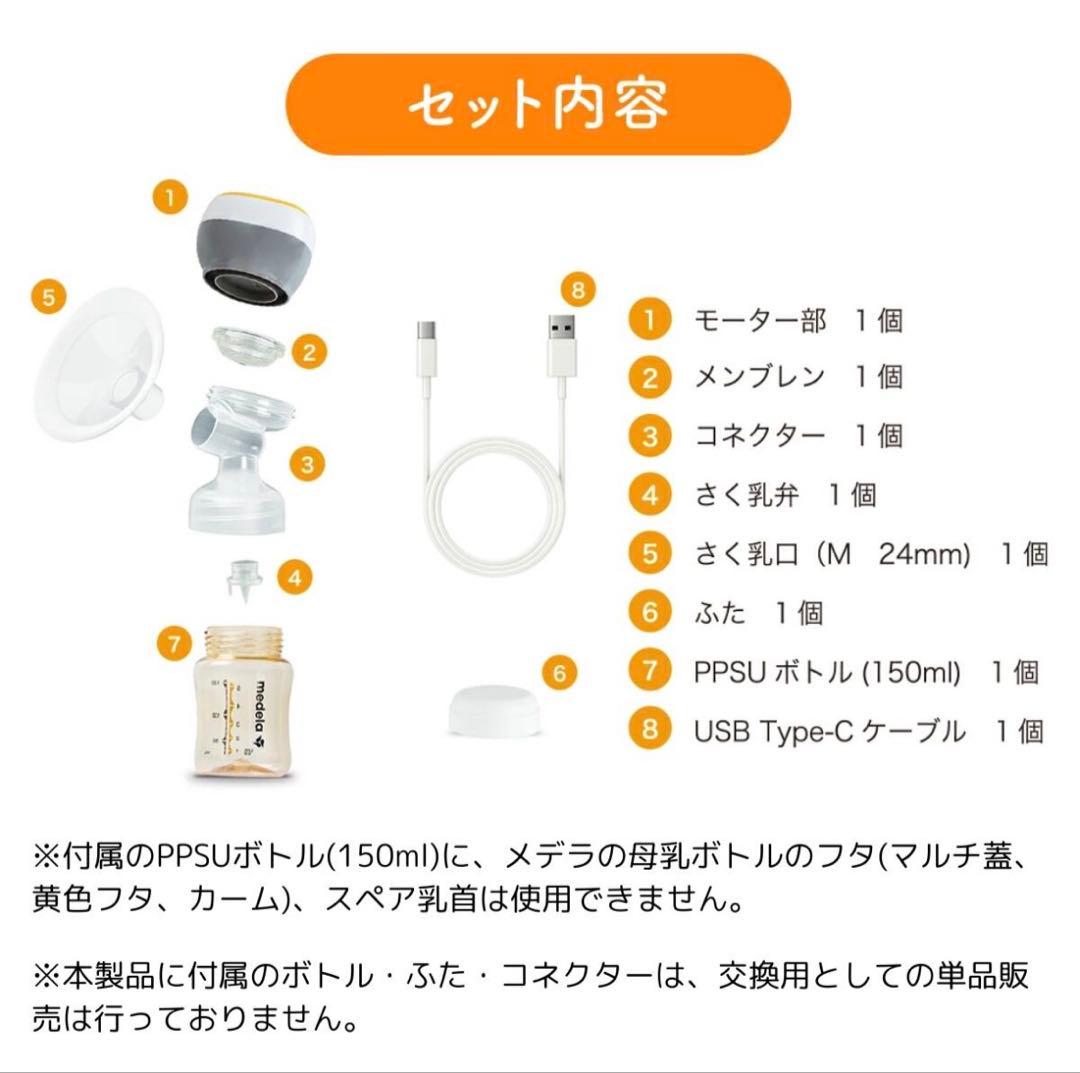 セット内容

1
5
2
3
4
7
medela
8
6

1 モーター部 1 個
2 メンブレン 1 個
3 コネクター 1 個
4 さく乳弁 1 個
5 さく乳口（M 24mm） 1 個
6 ふた 1 個
7 PPSU ボトル (150ml) 1 個
8 USB Type-C ケーブル 1 個

※付属のPPSUボトル(150ml)に、メデラの母乳ボトルのフタ(マルチ蓋、黄色フタ、カーム)、スペア乳首は使用できません。

※本製品に付属のボトル・ふた・コネクターは、交換用としての単品販売は行っておりません。