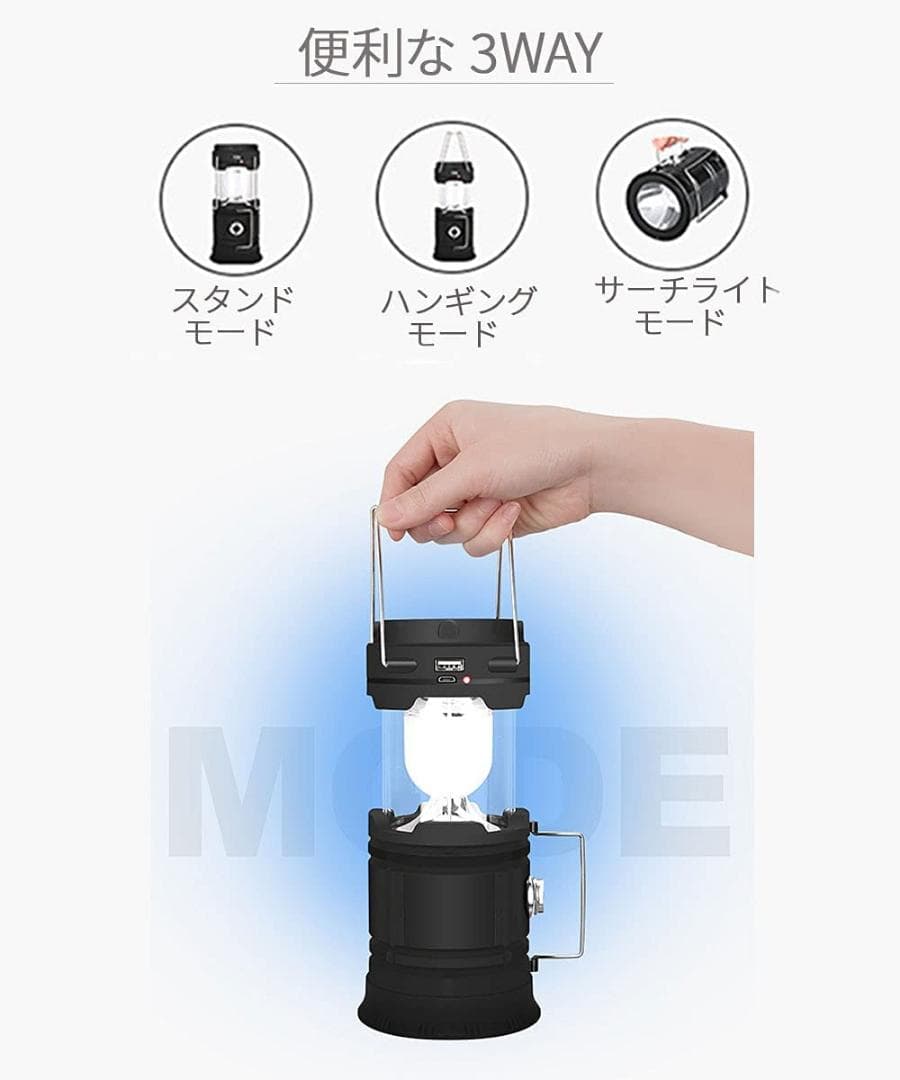 便利な 3WAY

スタンド
モード

ハンギング
モード

サーチライト
モード

MODE