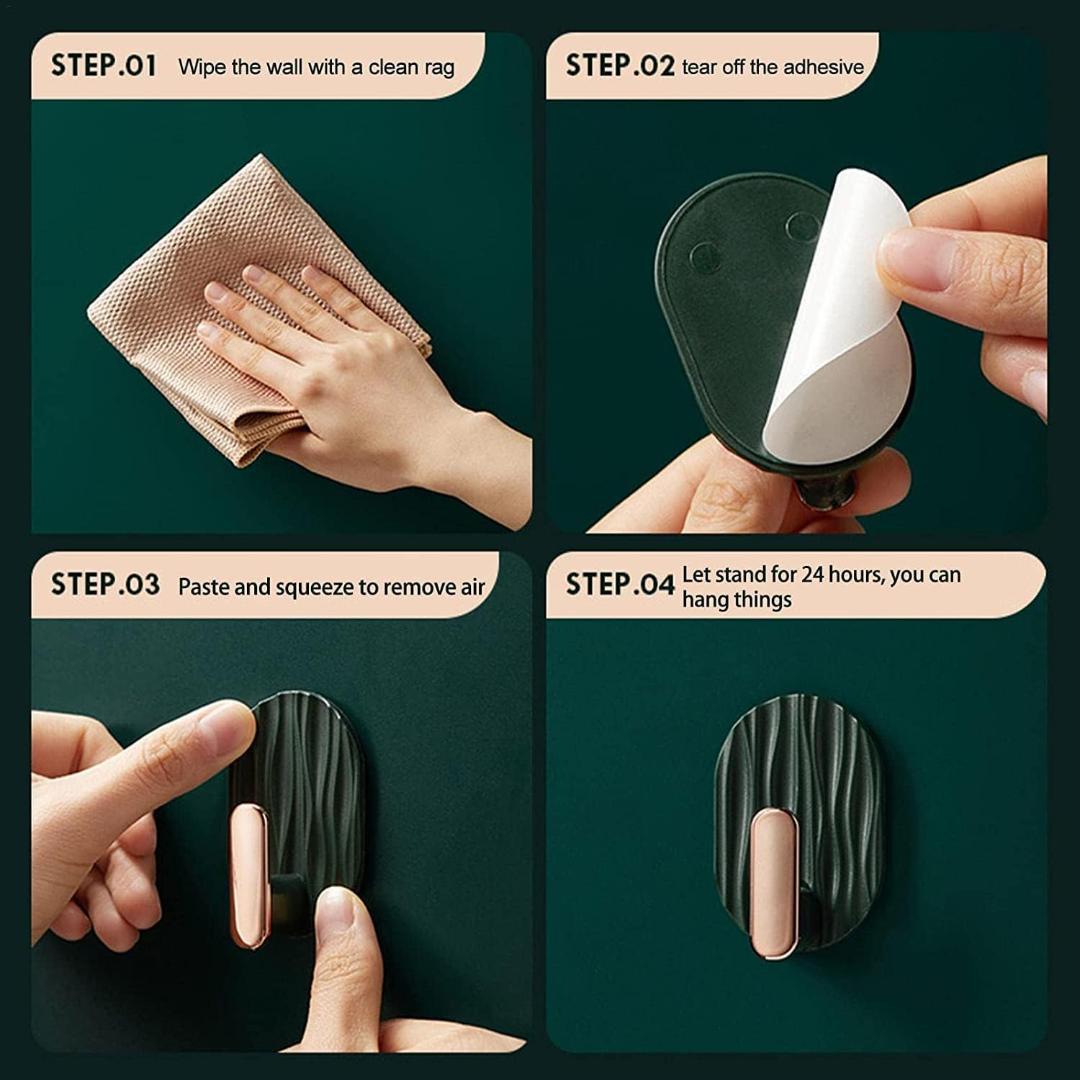 STEP.01 Wipe the wall with a clean rag

STEP.02 tear off the adhesive

STEP.03 Paste and squeeze to remove air

STEP.04 Let stand for 24 hours, you can hang things