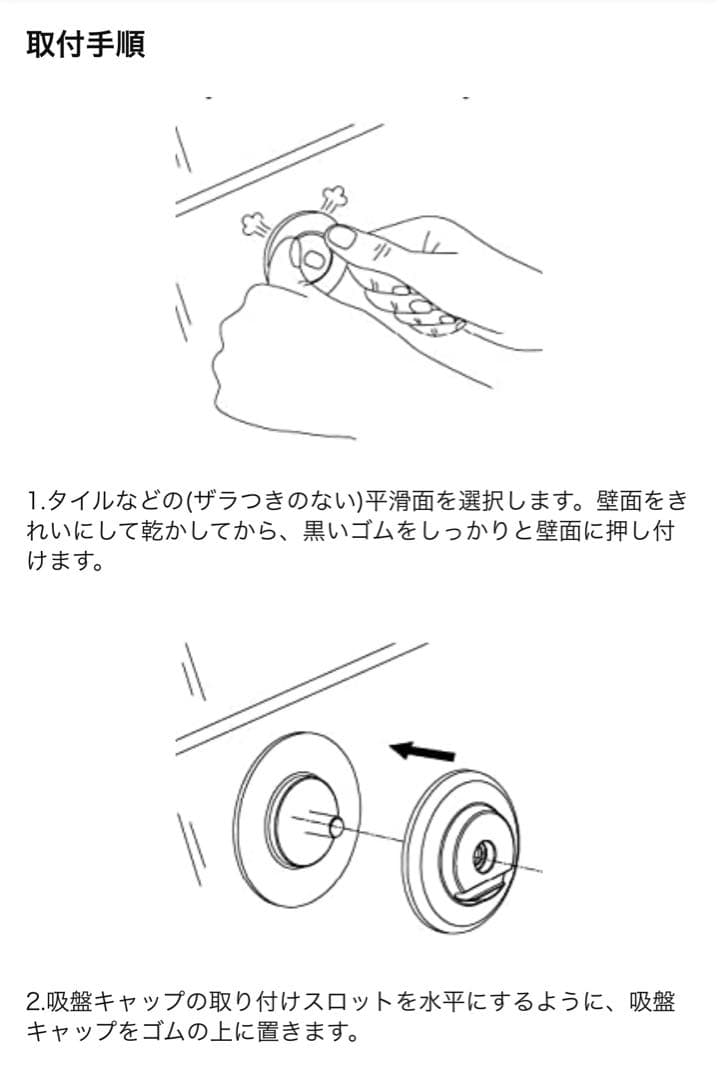 取付手順

1.タイルなどの(ザラつきのない)平滑面を選択します。壁面をきれいにして乾かしてから、黒いゴムをしっかりと壁面に押し付けます。

2.吸盤キャップの取り付けスロットを水平にするように、吸盤キャップをゴムの上に置きます。