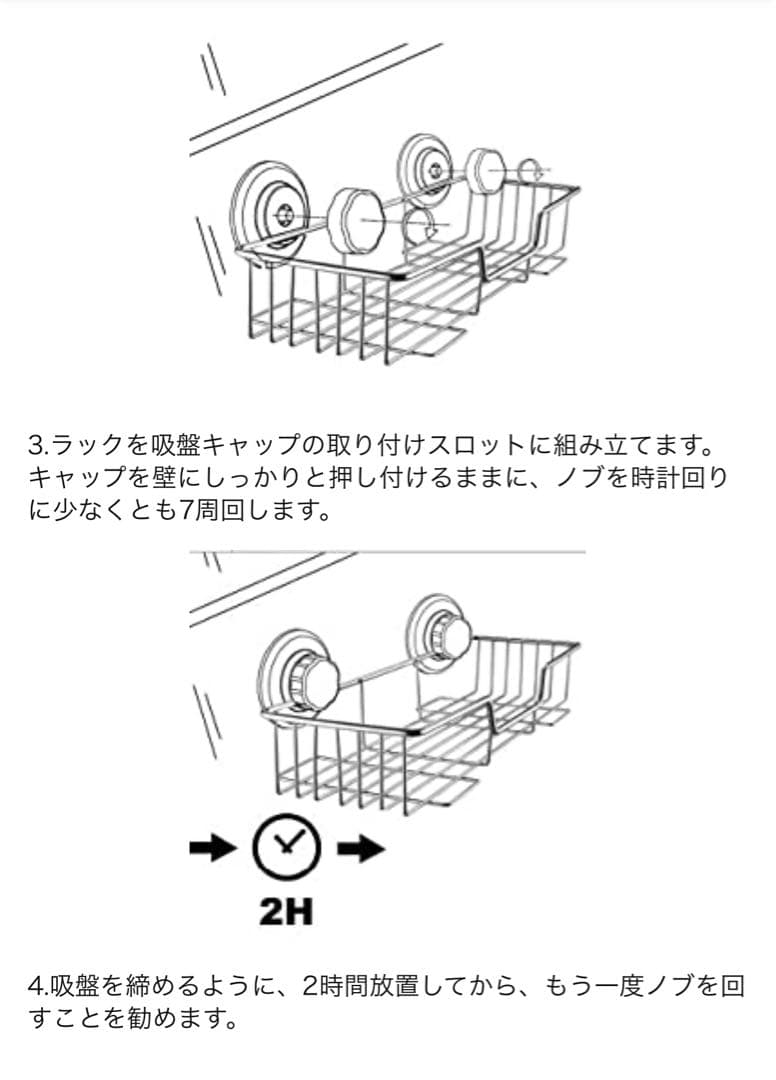 3.ラックを吸盤キャップの取り付けスロットに組み立てます。キャップを壁にしっかりと押し付けるままに、ノブを時計回りに少なくとも7周回します。

2H

4.吸盤を締めるように、2時間放置してから、もう一度ノブを回すことを勧めます。