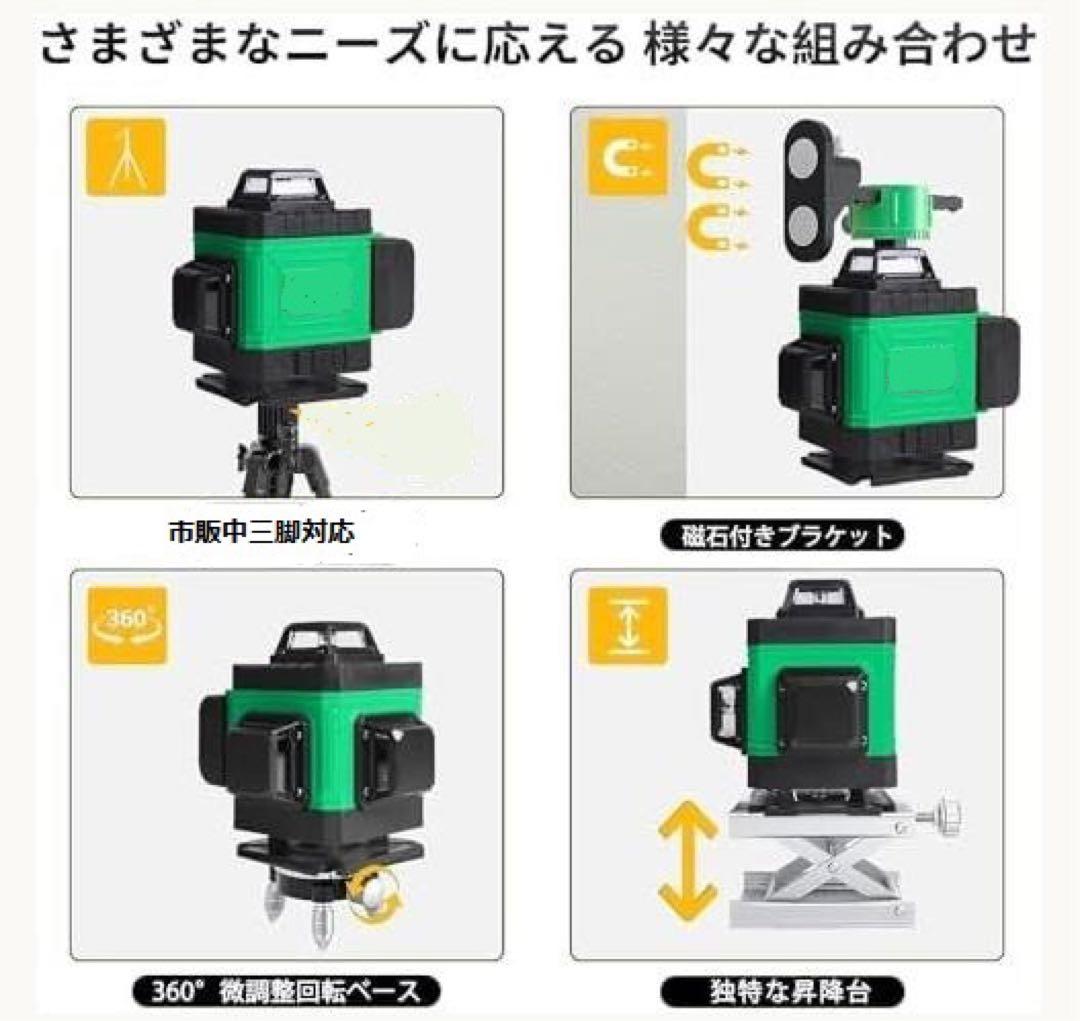 さまざまなニーズに応える 様々な組み合わせ

市販中三脚対応

磁石付きブラケット

360°

360° 微調整回転ベース

独特な昇降台