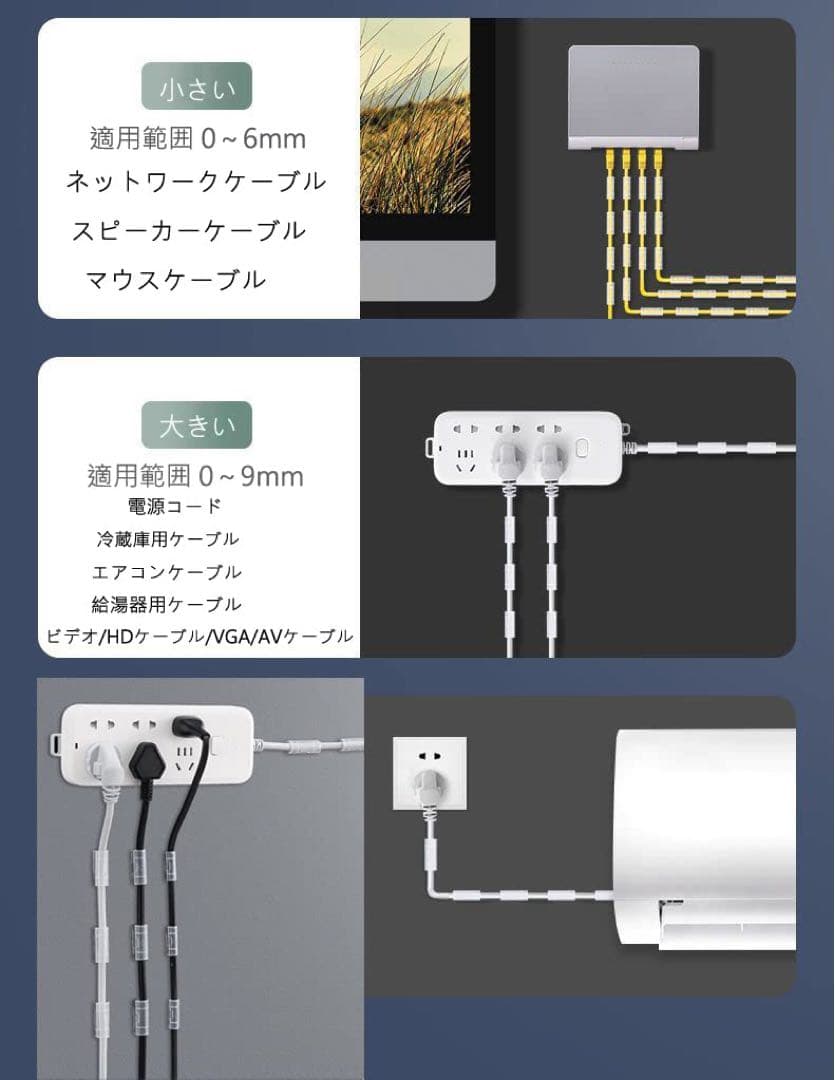 小さい

適用範囲 0～6mm

ネットワークケーブル

スピーカーケーブル

マウスケーブル

大きい

適用範囲 0～9mm

電源コード

冷蔵庫用ケーブル

エアコンケーブル

給湯器用ケーブル

ビデオ/HDケーブル/VGA/AVケーブル